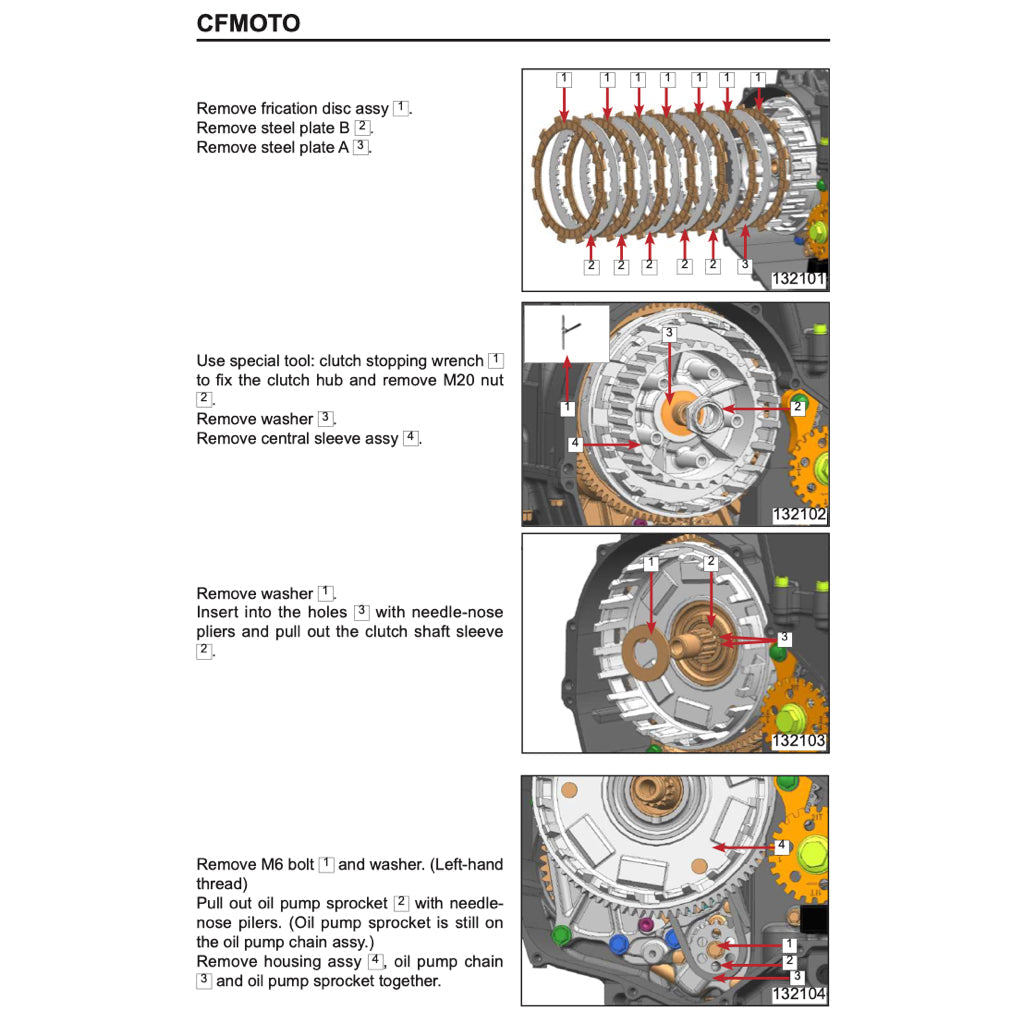 CFMOTO

Remove frication disc assy 1.
Remove steel plate B 2.
Remove steel plate A 3.

1 1 1 1 1 1 1
2 2 2 2 2 3
132101

Use special tool: clutch stopping wrench 1 to fix the clutch hub and remove M20 nut 2.
Remove washer 3.
Remove central sleeve assy 4.

3
1
2
4
132102

Remove washer 1.
Insert into the holes 3 with needle-nose pliers and pull out the clutch shaft sleeve 2.

1 2
3
132103

Remove M6 bolt 1 and washer. (Left-hand thread)
Pull out oil pump sprocket 2 with needle-nose pilers. (Oil pump sprocket is still on the oil pump chain assy.)
Remove housing assy 4, oil pump chain 3 and oil pump sprocket together.

4
1
2
3
132104