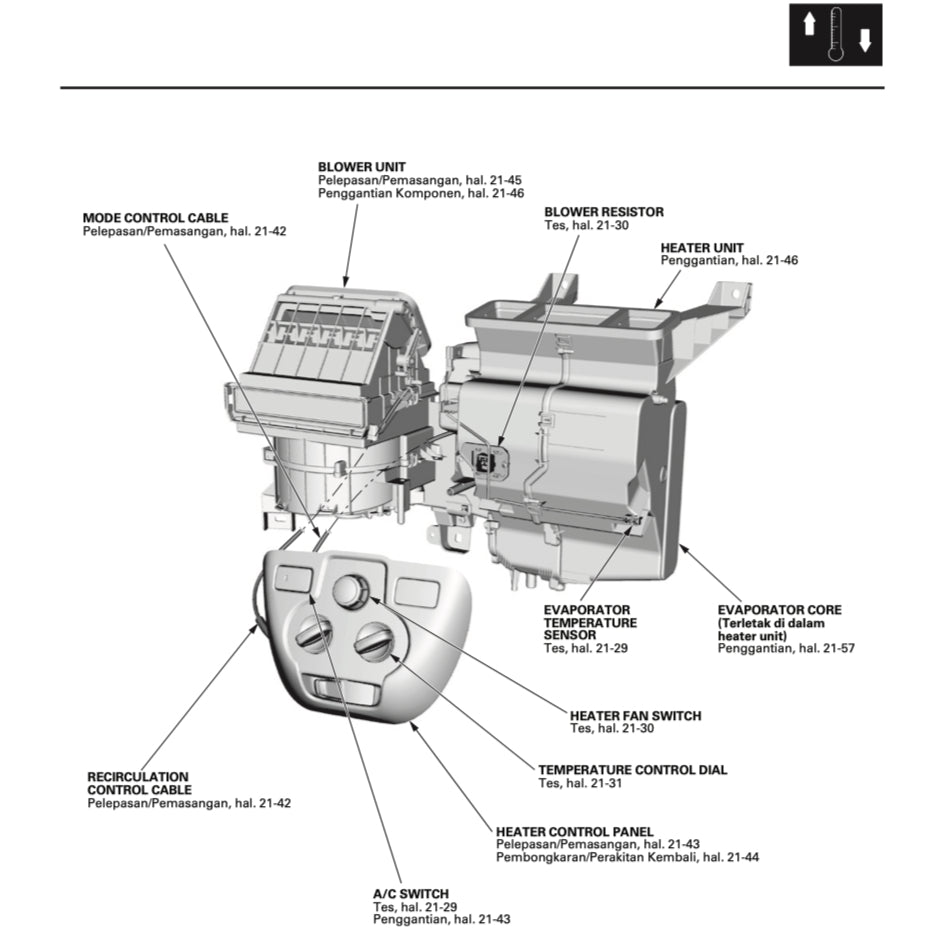 BLOWER UNIT
Pelepasan/Pemasangan, hal. 21-45
Penggantian Komponen, hal. 21-46

MODE CONTROL CABLE
Pelepasan/Pemasangan, hal. 21-42

BLOWER RESISTOR
Tes, hal. 21-30

HEATER UNIT
Penggantian, hal. 21-46

EVAPORATOR TEMPERATURE SENSOR
Tes, hal. 21-29

EVAPORATOR CORE
(Terletak di dalam heater unit)
Penggantian, hal. 21-57

HEATER FAN SWITCH
Tes, hal. 21-30

TEMPERATURE CONTROL DIAL
Tes, hal. 21-31

RECIRCULATION CONTROL CABLE
Pelepasan/Pemasangan, hal. 21-42

HEATER CONTROL PANEL
Pelepasan/Pemasangan, hal. 21-43
Pembongkaran/Perakitan Kembali, hal. 21-44

A/C SWITCH
Tes, hal. 21-29
Penggantian, hal. 21-43