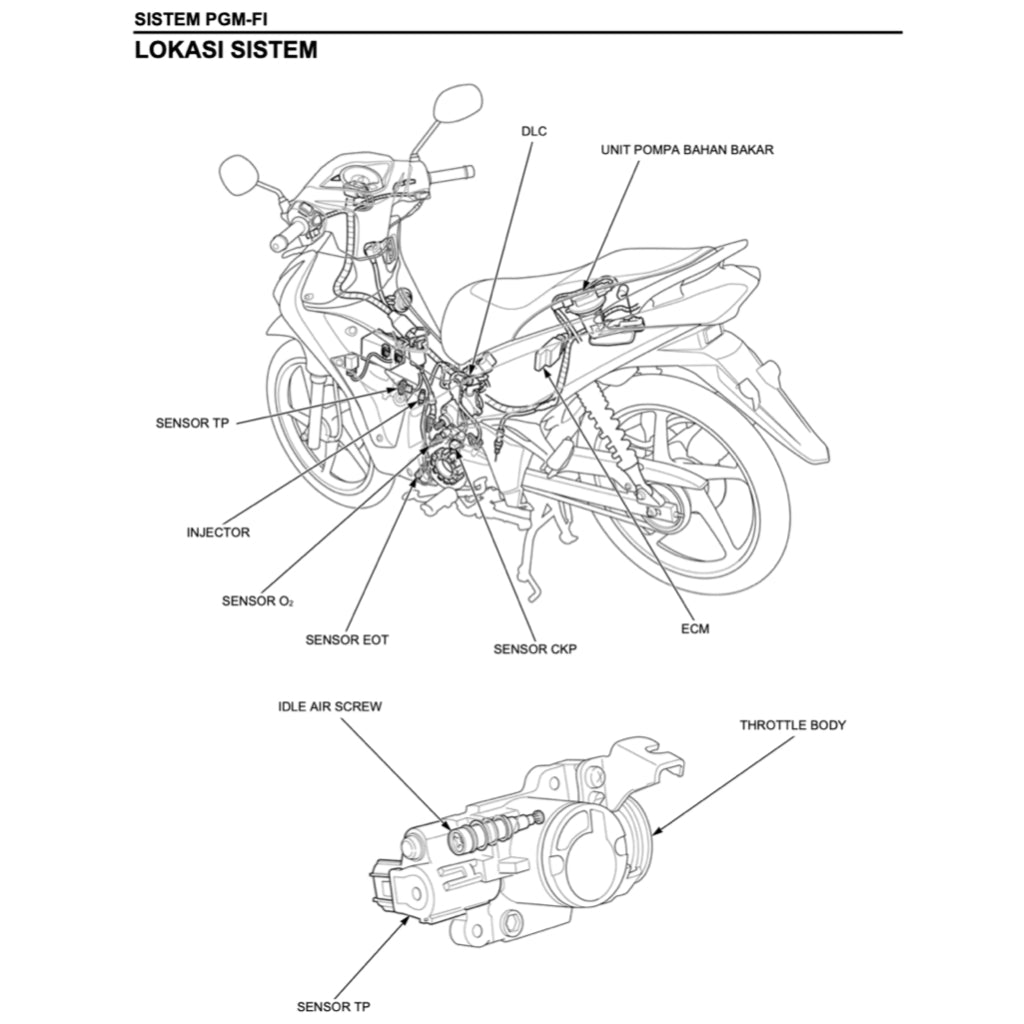 SISTEM PGM-FI
LOKASI SISTEM

DLC
UNIT POMPA BAHAN BAKAR
SENSOR TP
INJECTOR
SENSOR $O_2$
SENSOR EOT
SENSOR CKP
ECM

IDLE AIR SCREW
THROTTLE BODY
SENSOR TP