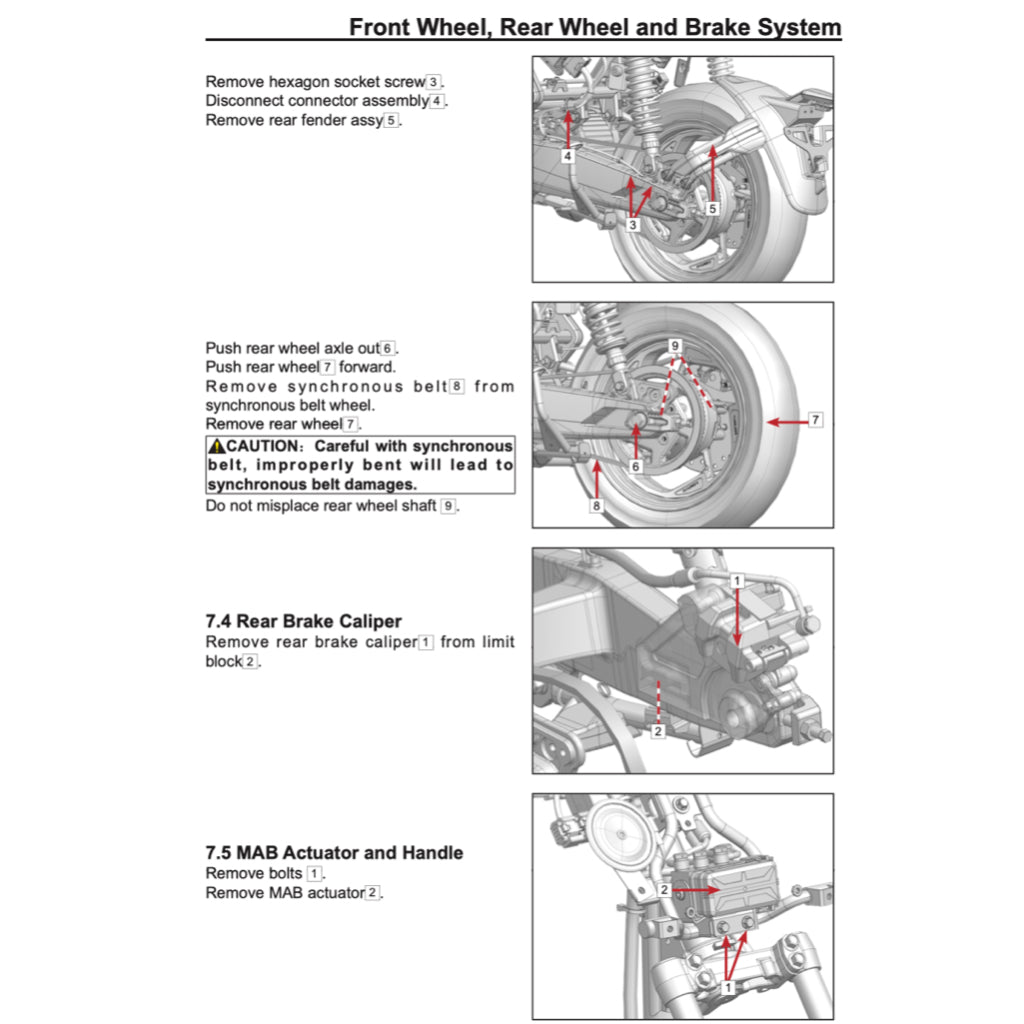 Front Wheel, Rear Wheel and Brake System

Remove hexagon socket screw 3.
Disconnect connector assembly 4.
Remove rear fender assy 5.

4
3
5

Push rear wheel axle out 6.
Push rear wheel 7 forward.
Remove synchronous belt 8 from synchronous belt wheel.
Remove rear wheel 7.

⚠CAUTION: Careful with synchronous belt, improperly bent will lead to synchronous belt damages.

Do not misplace rear wheel shaft 9.

9
7
6
8

7.4 Rear Brake Caliper
Remove rear brake caliper 1 from limit block 2.

1
2

7.5 MAB Actuator and Handle
Remove bolts 1.
Remove MAB actuator 2.

2
1