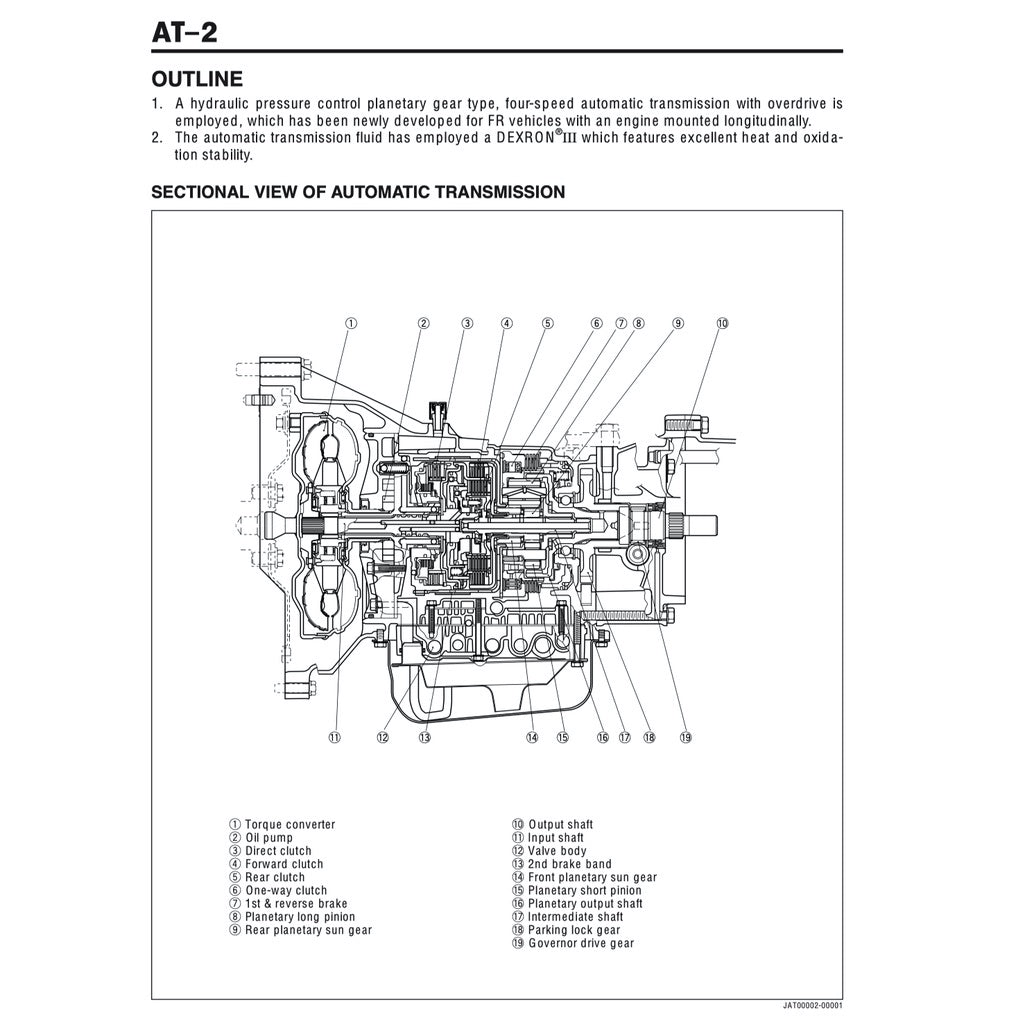 AT–2

OUTLINE

1. A hydraulic pressure control planetary gear type, four-speed automatic transmission with overdrive is employed, which has been newly developed for FR vehicles with an engine mounted longitudinally.
2. The automatic transmission fluid has employed a DEXRON®III which features excellent heat and oxidation stability.

SECTIONAL VIEW OF AUTOMATIC TRANSMISSION

① ② ③ ④ ⑤ ⑥ ⑦ ⑧ ⑨ ⑩

⑪ ⑫ ⑬ ⑭ ⑮ ⑯ ⑰ ⑱ ⑲

① Torque converter
② Oil pump
③ Direct clutch
④ Forward clutch
⑤ Rear clutch
⑥ One-way clutch
⑦ 1st & reverse brake
⑧ Planetary long pinion
⑨ Rear planetary sun gear

⑩ Output shaft
⑪ Input shaft
⑫ Valve body
⑬ 2nd brake band
⑭ Front planetary sun gear
⑮ Planetary short pinion
⑯ Planetary output shaft
⑰ Intermediate shaft
⑱ Parking lock gear
⑲ Governor drive gear

JAT00002-00001