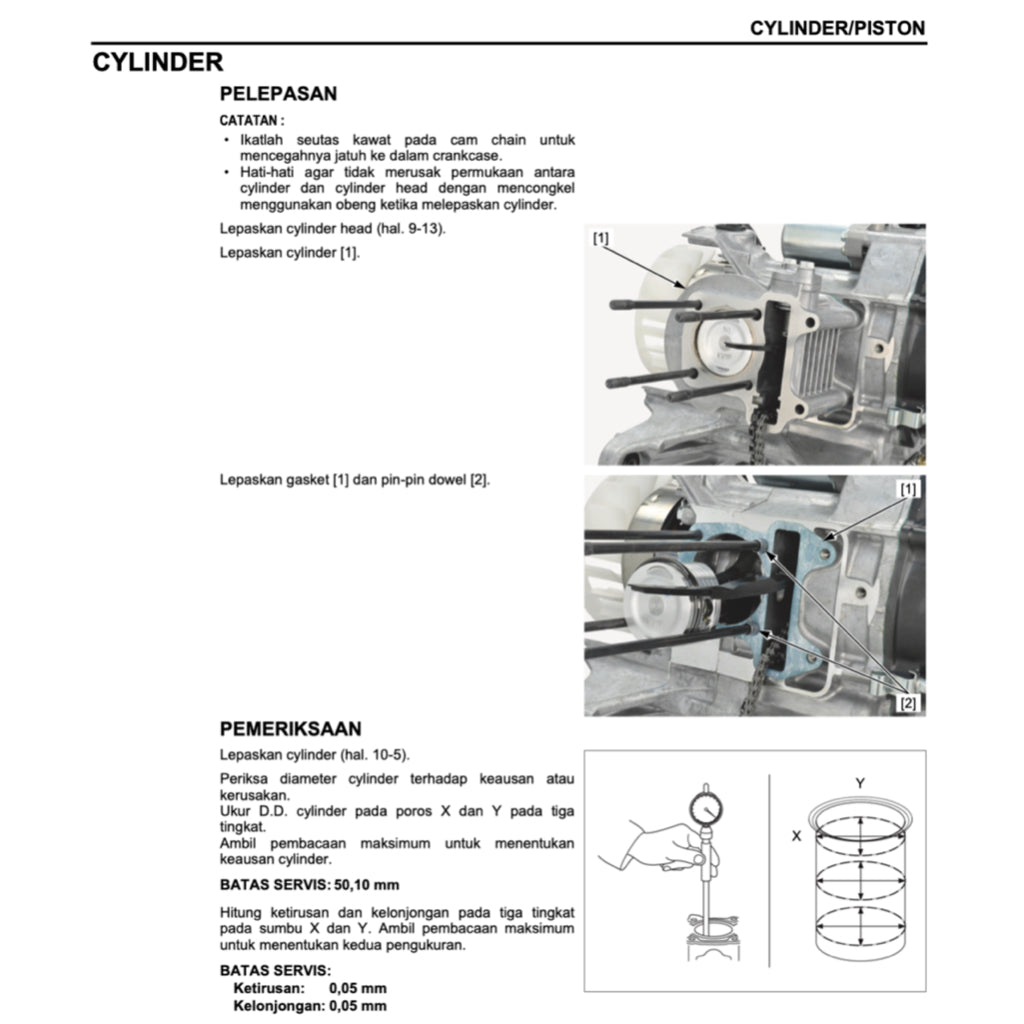 CYLINDER/PISTON

CYLINDER

PELEPASAN

CATATAN :

• Ikatlah seutas kawat pada cam chain untuk mencegahnya jatuh ke dalam crankcase.
• Hati-hati agar tidak merusak permukaan antara cylinder dan cylinder head dengan mencongkel menggunakan obeng ketika melepaskan cylinder.

Lepaskan cylinder head (hal. 9-13).

Lepaskan cylinder [1].

[1]

Lepaskan gasket [1] dan pin-pin dowel [2].

[1]

[2]

PEMERIKSAAN

Lepaskan cylinder (hal. 10-5).

Periksa diameter cylinder terhadap keausan atau kerusakan.
Ukur D.D. cylinder pada poros X dan Y pada tiga tingkat.
Ambil pembacaan maksimum untuk menentukan keausan cylinder.

BATAS SERVIS: 50,10 mm

Hitung ketirusan dan kelonjongan pada tiga tingkat pada sumbu X dan Y. Ambil pembacaan maksimum untuk menentukan kedua pengukuran.

BATAS SERVIS:
Ketirusan: 0,05 mm
Kelonjongan: 0,05 mm

Y

X