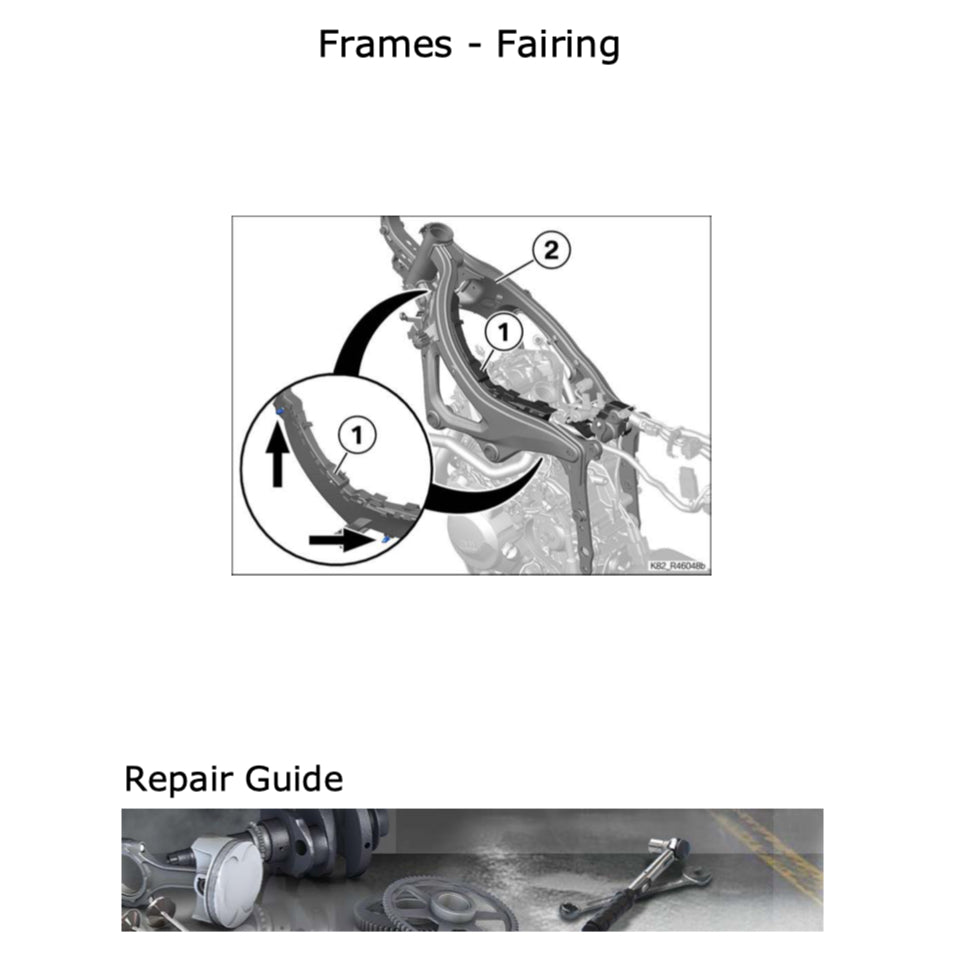 Frames - Fairing

2
1
1
K82_R46048b

Repair Guide