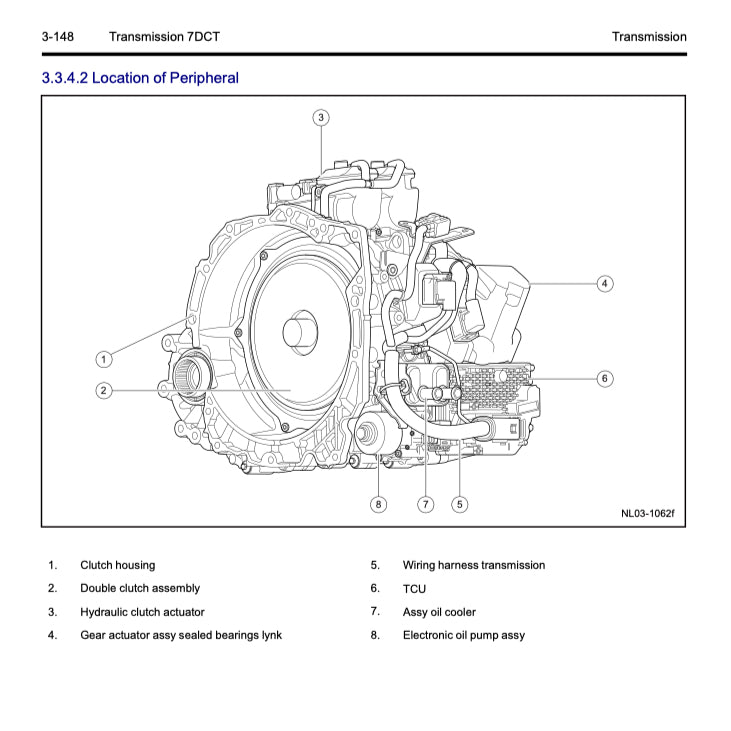 3-148 Transmission 7DCT Transmission

3.3.4.2 Location of Peripheral

3

4

1

6

2

8 7 5

NL03-1062f

1. Clutch housing
2. Double clutch assembly
3. Hydraulic clutch actuator
4. Gear actuator assy sealed bearings lynk

5. Wiring harness transmission
6. TCU
7. Assy oil cooler
8. Electronic oil pump assy