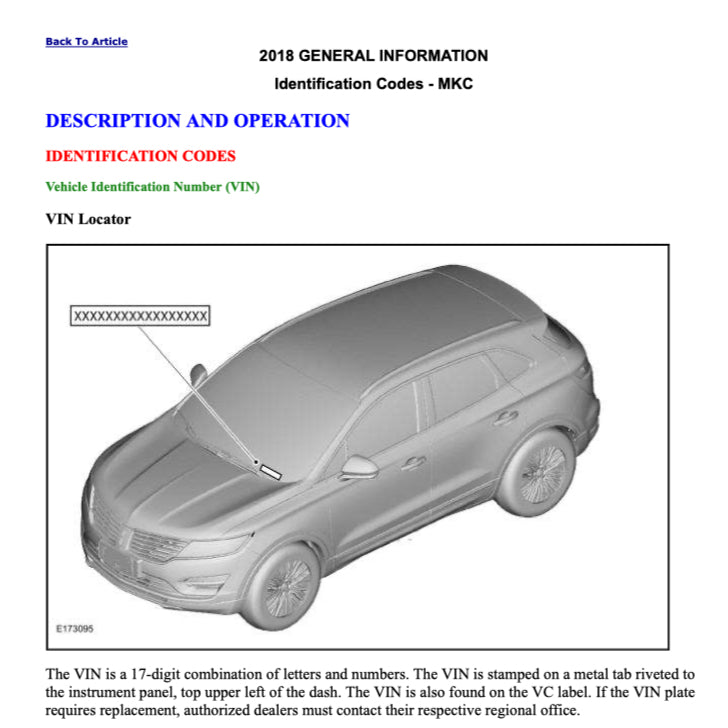 Back To Article

2018 GENERAL INFORMATION

Identification Codes - MKC

DESCRIPTION AND OPERATION

IDENTIFICATION CODES

Vehicle Identification Number (VIN)

VIN Locator

XXXXXXXXXXXXXXXXX

E173095

The VIN is a 17-digit combination of letters and numbers. The VIN is stamped on a metal tab riveted to the instrument panel, top upper left of the dash. The VIN is also found on the VC label. If the VIN plate requires replacement, authorized dealers must contact their respective regional office.