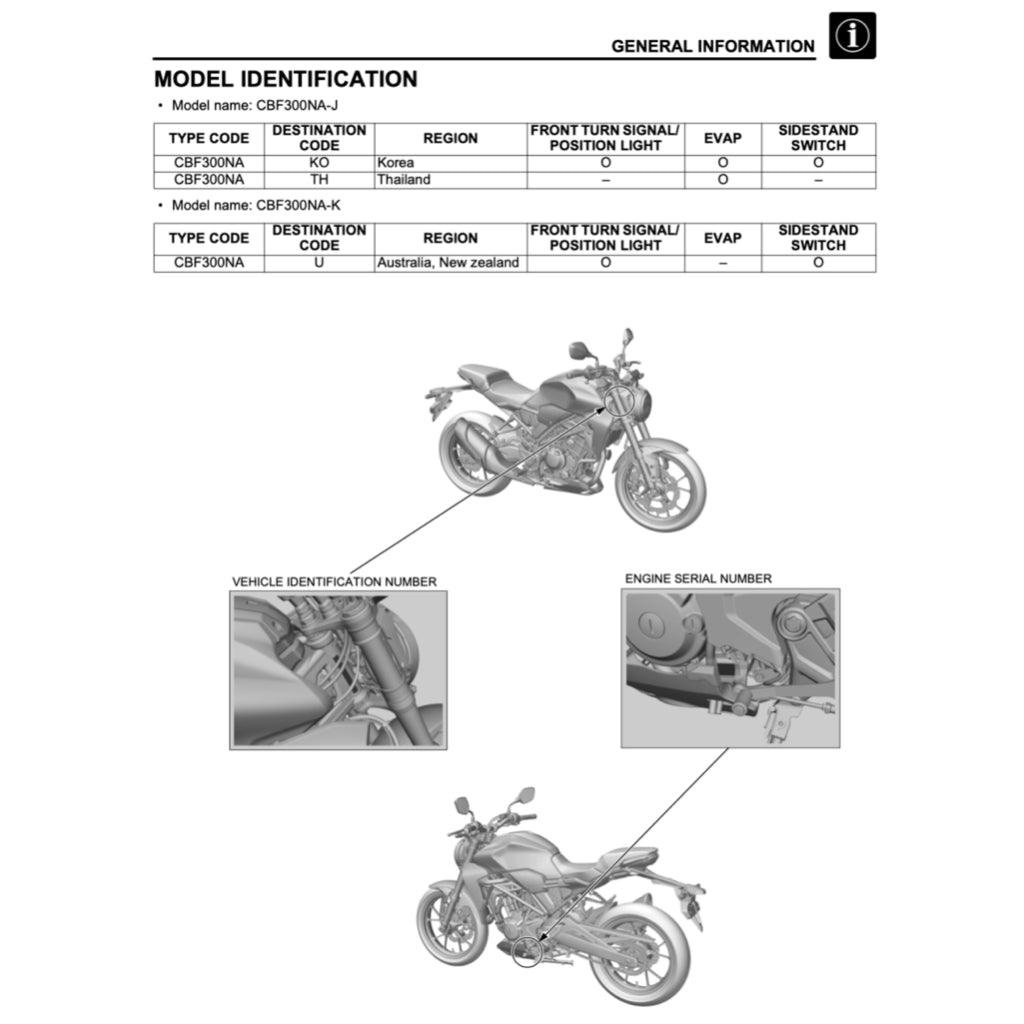 GENERAL INFORMATION

MODEL IDENTIFICATION

• Model name: CBF300NA-J

| TYPE CODE | DESTINATION CODE | REGION | FRONT TURN SIGNAL/ POSITION LIGHT | EVAP | SIDESTAND SWITCH |
|---|---|---|---|---|---|
| CBF300NA | KO | Korea | O | O | O |
| CBF300NA | TH | Thailand | – | O | – |

• Model name: CBF300NA-K

| TYPE CODE | DESTINATION CODE | REGION | FRONT TURN SIGNAL/ POSITION LIGHT | EVAP | SIDESTAND SWITCH |
|---|---|---|---|---|---|
| CBF300NA | U | Australia, New zealand | O | – | O |

VEHICLE IDENTIFICATION NUMBER

ENGINE SERIAL NUMBER