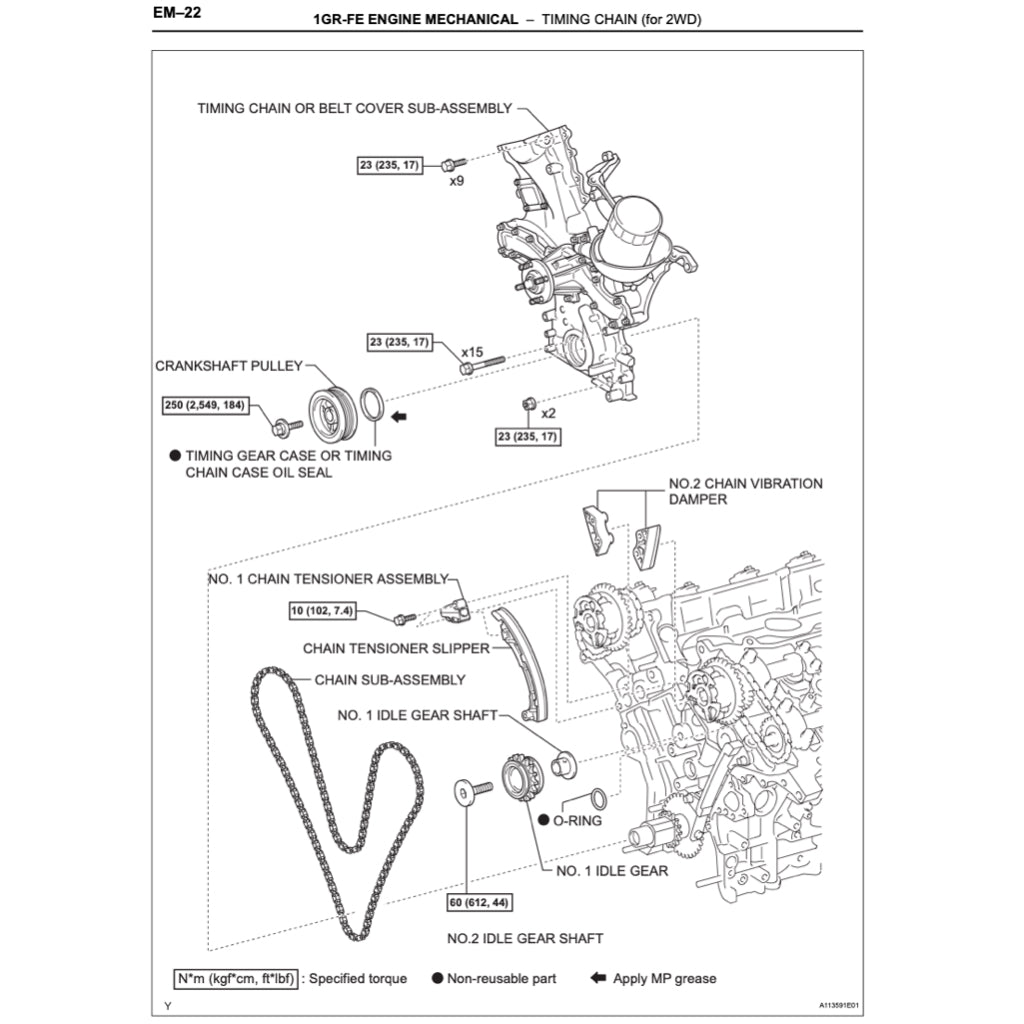 EM–22

1GR-FE ENGINE MECHANICAL – TIMING CHAIN (for 2WD)

TIMING CHAIN OR BELT COVER SUB-ASSEMBLY

23 (235, 17)

x9

23 (235, 17)

x15

CRANKSHAFT PULLEY

250 (2,549, 184)

x2

23 (235, 17)

● TIMING GEAR CASE OR TIMING CHAIN CASE OIL SEAL

NO.2 CHAIN VIBRATION DAMPER

NO. 1 CHAIN TENSIONER ASSEMBLY

10 (102, 7.4)

CHAIN TENSIONER SLIPPER

CHAIN SUB-ASSEMBLY

NO. 1 IDLE GEAR SHAFT

● O-RING

NO. 1 IDLE GEAR

60 (612, 44)

NO.2 IDLE GEAR SHAFT

N*m (kgf*cm, ft*lbf) : Specified torque ● Non-reusable part Apply MP grease

Y

A113591E01