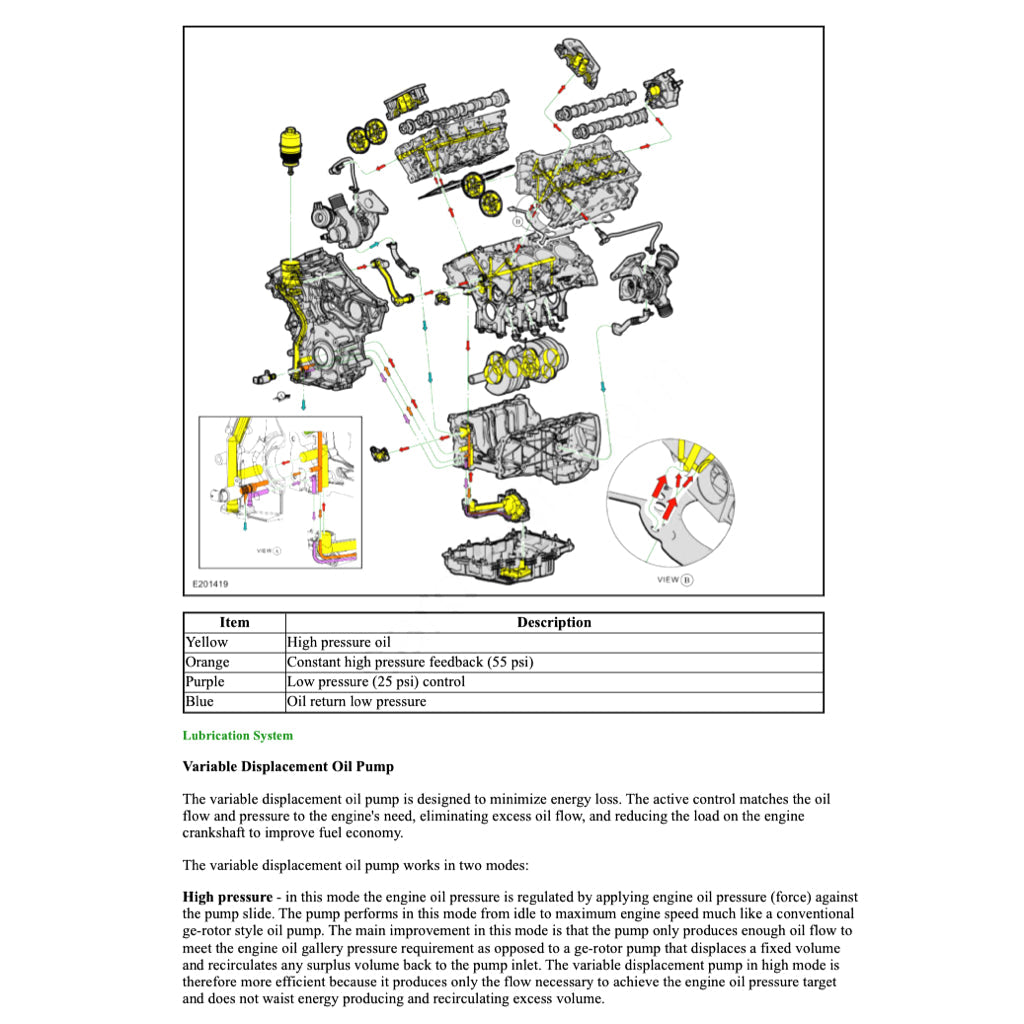 VIEW A

E201419

VIEW B

| Item | Description |
|---|---|
| Yellow | High pressure oil |
| Orange | Constant high pressure feedback (55 psi) |
| Purple | Low pressure (25 psi) control |
| Blue | Oil return low pressure |

Lubrication System

Variable Displacement Oil Pump

The variable displacement oil pump is designed to minimize energy loss. The active control matches the oil flow and pressure to the engine's need, eliminating excess oil flow, and reducing the load on the engine crankshaft to improve fuel economy.

The variable displacement oil pump works in two modes:

High pressure - in this mode the engine oil pressure is regulated by applying engine oil pressure (force) against the pump slide. The pump performs in this mode from idle to maximum engine speed much like a conventional ge-rotor style oil pump. The main improvement in this mode is that the pump only produces enough oil flow to meet the engine oil gallery pressure requirement as opposed to a ge-rotor pump that displaces a fixed volume and recirculates any surplus volume back to the pump inlet. The variable displacement pump in high mode is therefore more efficient because it produces only the flow necessary to achieve the engine oil pressure target and does not waist energy producing and recirculating excess volume.