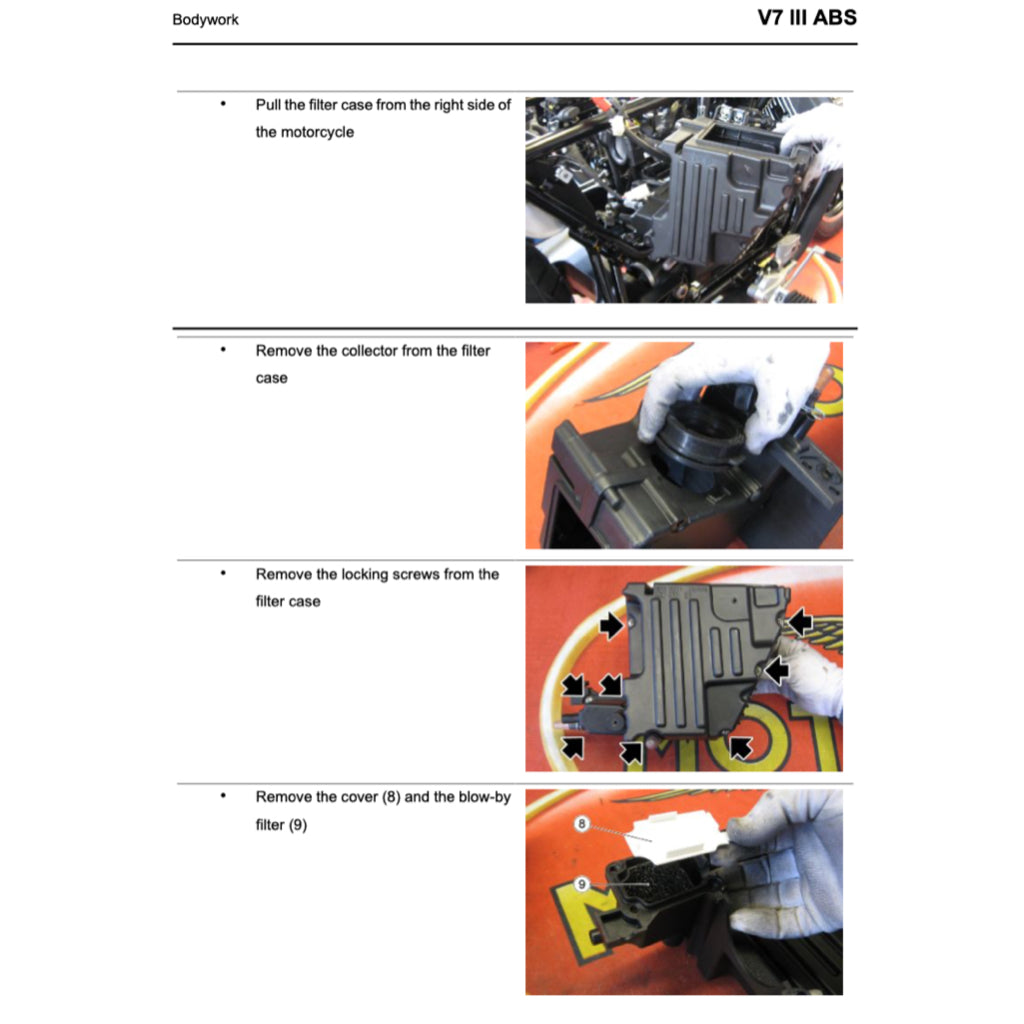 Bodywork

V7 III ABS

• Pull the filter case from the right side of the motorcycle

• Remove the collector from the filter case

• Remove the locking screws from the filter case

• Remove the cover (8) and the blow-by filter (9)

8

9