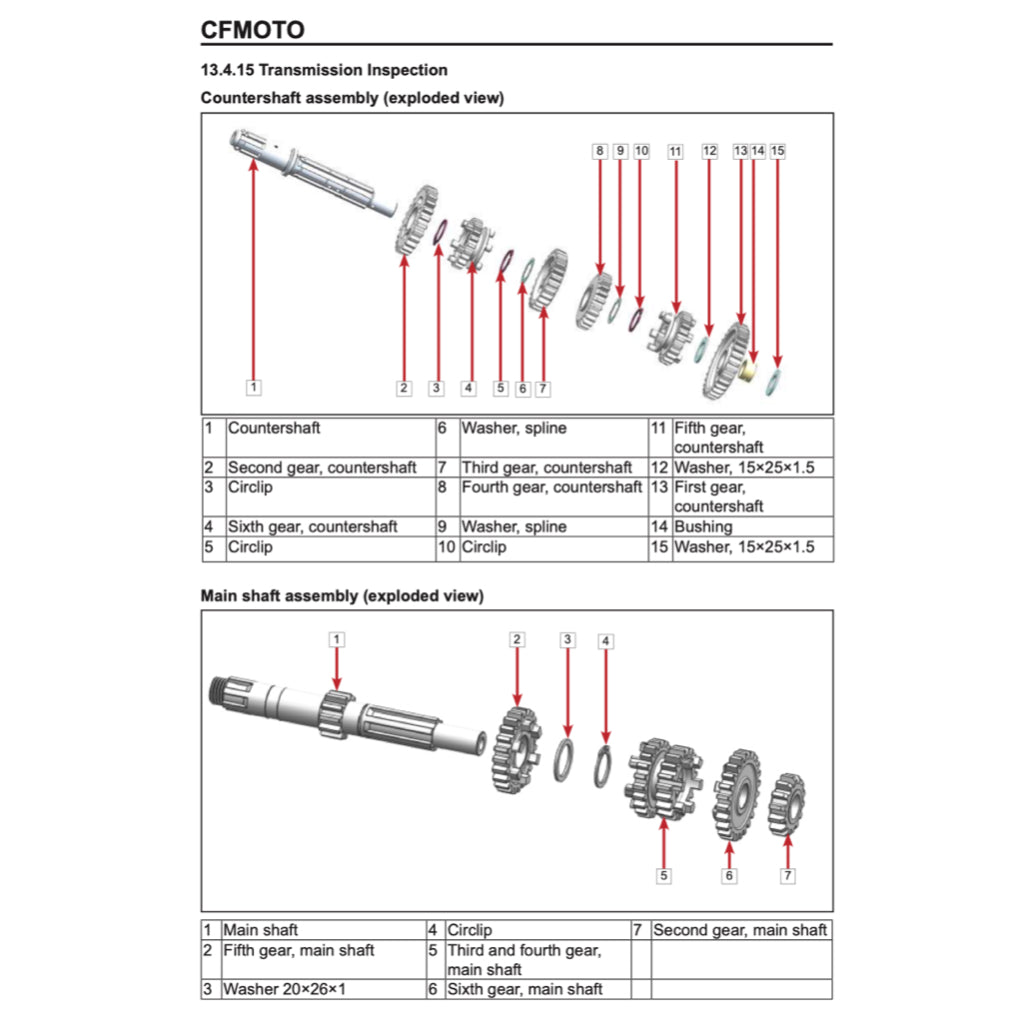 CFMOTO

13.4.15 Transmission Inspection

Countershaft assembly (exploded view)

8 9 10 11 12 13 14 15

1 2 3 4 5 6 7

| 1 | Countershaft | 6 | Washer, spline | 11 | Fifth gear, countershaft |
|---|---|---|---|---|---|
| 2 | Second gear, countershaft | 7 | Third gear, countershaft | 12 | Washer, 15×25×1.5 |
| 3 | Circlip | 8 | Fourth gear, countershaft | 13 | First gear, countershaft |
| 4 | Sixth gear, countershaft | 9 | Washer, spline | 14 | Bushing |
| 5 | Circlip | 10 | Circlip | 15 | Washer, 15×25×1.5 |

Main shaft assembly (exploded view)

1 2 3 4

5 6 7

| 1 | Main shaft | 4 | Circlip | 7 | Second gear, main shaft |
|---|---|---|---|---|---|
| 2 | Fifth gear, main shaft | 5 | Third and fourth gear, main shaft | | |
| 3 | Washer 20×26×1 | 6 | Sixth gear, main shaft | | |