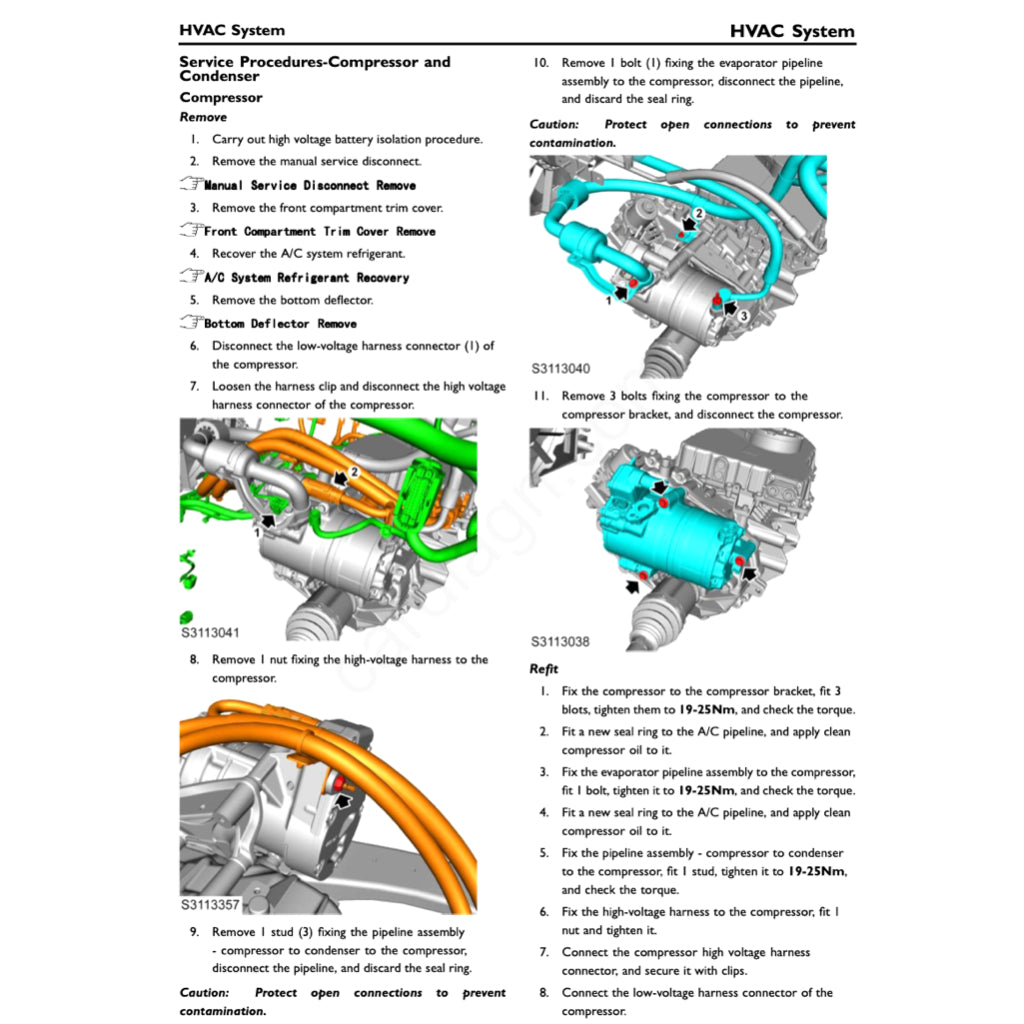 HVAC System

HVAC System

Service Procedures-Compressor and Condenser

Compressor

Remove

1. Carry out high voltage battery isolation procedure.

2. Remove the manual service disconnect.

Manual Service Disconnect Remove

3. Remove the front compartment trim cover.

Front Compartment Trim Cover Remove

4. Recover the A/C system refrigerant.

A/C System Refrigerant Recovery

5. Remove the bottom deflector.

Bottom Deflector Remove

6. Disconnect the low-voltage harness connector (1) of the compressor.

7. Loosen the harness clip and disconnect the high voltage harness connector of the compressor.

2

1

S3113041

8. Remove 1 nut fixing the high-voltage harness to the compressor.

S3113357

9. Remove 1 stud (3) fixing the pipeline assembly - compressor to condenser to the compressor, disconnect the pipeline, and discard the seal ring.

Caution: Protect open connections to prevent contamination.

10. Remove 1 bolt (1) fixing the evaporator pipeline assembly to the compressor, disconnect the pipeline, and discard the seal ring.

Caution: Protect open connections to prevent contamination.

2

1

3

S3113040

11. Remove 3 bolts fixing the compressor to the compressor bracket, and disconnect the compressor.

S3113038

Refit

1. Fix the compressor to the compressor bracket, fit 3 blots, tighten them to 19-25Nm, and check the torque.

2. Fit a new seal ring to the A/C pipeline, and apply clean compressor oil to it.

3. Fix the evaporator pipeline assembly to the compressor, fit 1 bolt, tighten it to 19-25Nm, and check the torque.

4. Fit a new seal ring to the A/C pipeline, and apply clean compressor oil to it.

5. Fix the pipeline assembly - compressor to condenser to the compressor, fit 1 stud, tighten it to 19-25Nm, and check the torque.

6. Fix the high-voltage harness to the compressor, fit 1 nut and tighten it.

7. Connect the compressor high voltage harness connector, and secure it with clips.

8. Connect the low-voltage harness connector of the compressor.