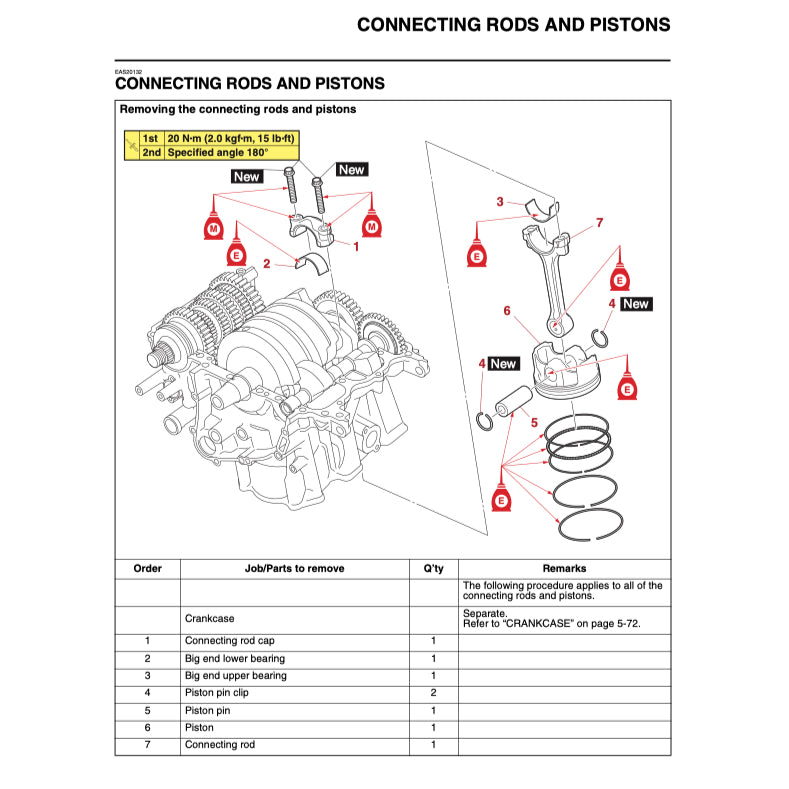 CONNECTING RODS AND PISTONS

EAS20132

CONNECTING RODS AND PISTONS

Removing the connecting rods and pistons

| 1st | 20 N·m (2.0 kgf·m, 15 lb·ft) |
|---|---|
| 2nd | Specified angle 180° |

New
New
M
M
E
1
2
3
7
E
E
6
4 New
4 New
E
5
E

| Order | Job/Parts to remove | Q'ty | Remarks |
|---|---|---|---|
| | | | The following procedure applies to all of the connecting rods and pistons. |
| | Crankcase | | Separate. Refer to "CRANKCASE" on page 5-72. |
| 1 | Connecting rod cap | 1 | |
| 2 | Big end lower bearing | 1 | |
| 3 | Big end upper bearing | 1 | |
| 4 | Piston pin clip | 2 | |
| 5 | Piston pin | 1 | |
| 6 | Piston | 1 | |
| 7 | Connecting rod | 1 | |