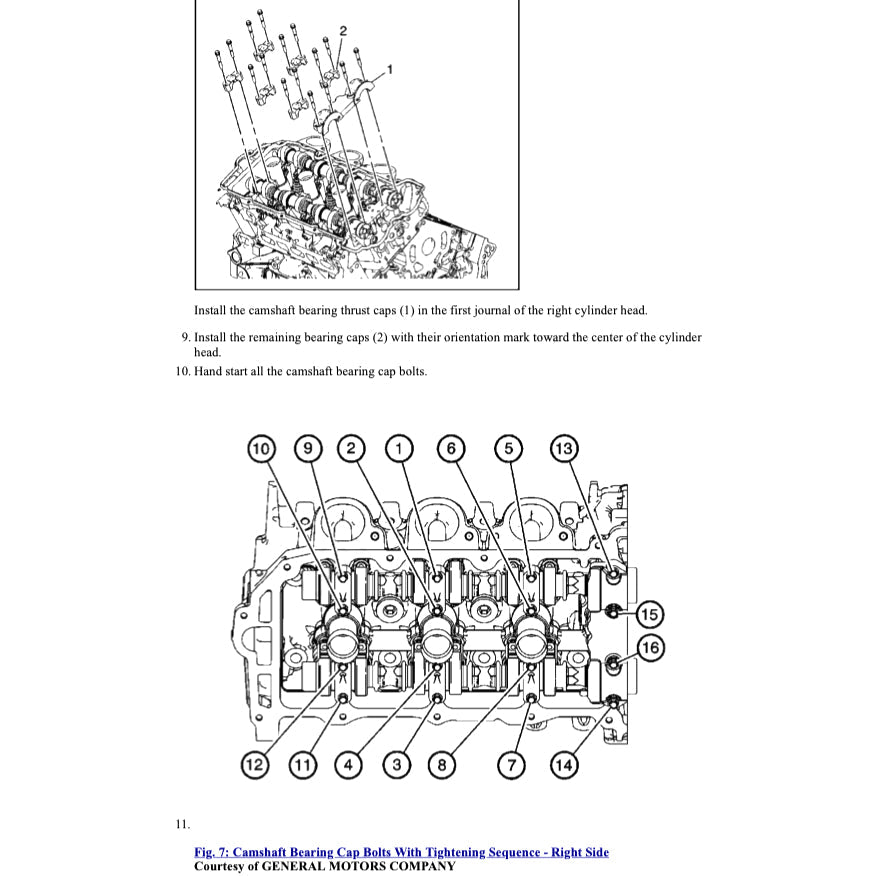 2
1

Install the camshaft bearing thrust caps (1) in the first journal of the right cylinder head.

9. Install the remaining bearing caps (2) with their orientation mark toward the center of the cylinder head.

10. Hand start all the camshaft bearing cap bolts.

10 9 2 1 6 5 13
15
16
12 11 4 3 8 7 14

11.

Fig. 7: Camshaft Bearing Cap Bolts With Tightening Sequence - Right Side
Courtesy of GENERAL MOTORS COMPANY