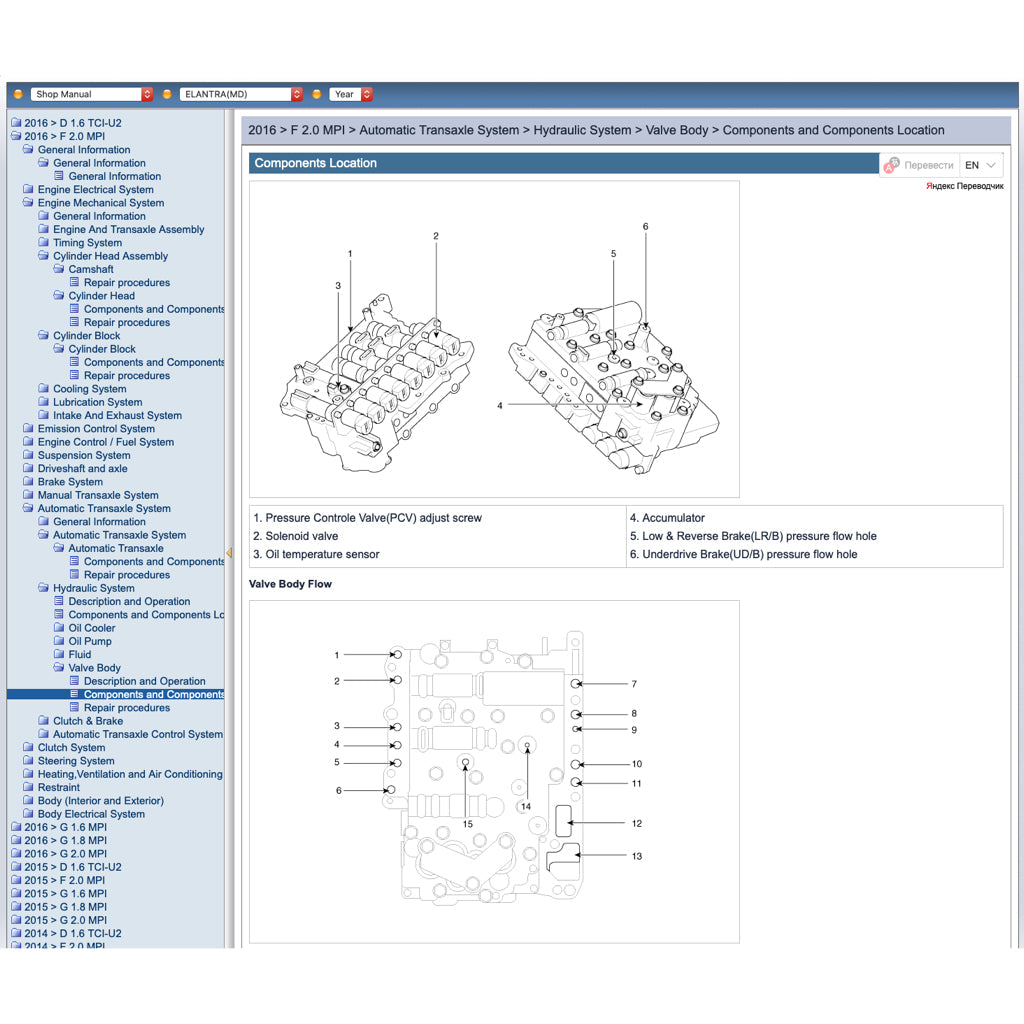 Shop Manual
ELANTRA(MD)
Year

2016 > D 1.6 TCI-U2
2016 > F 2.0 MPI
General Information
General Information
General Information
Engine Electrical System
Engine Mechanical System
General Information
Engine And Transaxle Assembly
Timing System
Cylinder Head Assembly
Camshaft
Repair procedures
Cylinder Head
Components and Components
Repair procedures
Cylinder Block
Cylinder Block
Components and Components
Repair procedures
Cooling System
Lubrication System
Intake And Exhaust System
Emission Control System
Engine Control / Fuel System
Suspension System
Driveshaft and axle
Brake System
Manual Transaxle System
Automatic Transaxle System
General Information
Automatic Transaxle System
Automatic Transaxle
Components and Components
Repair procedures
Hydraulic System
Description and Operation
Components and Components Lo
Oil Cooler
Oil Pump
Fluid
Valve Body
Description and Operation
Components and Components
Repair procedures
Clutch & Brake
Automatic Transaxle Control System
Clutch System
Steering System
Heating,Ventilation and Air Conditioning
Restraint
Body (Interior and Exterior)
Body Electrical System
2016 > G 1.6 MPI
2016 > G 1.8 MPI
2016 > G 2.0 MPI
2015 > D 1.6 TCI-U2
2015 > F 2.0 MPI
2015 > G 1.6 MPI
2015 > G 1.8 MPI
2015 > G 2.0 MPI
2014 > D 1.6 TCI-U2
2014 > F 2.0 MPI

2016 > F 2.0 MPI > Automatic Transaxle System > Hydraulic System > Valve Body > Components and Components Location

Components Location

Перевести EN
Яндекс Переводчик

1 2 3 4 5 6

| 1. Pressure Controle Valve(PCV) adjust screw | 4. Accumulator |
|---|---|
| 2. Solenoid valve | 5. Low & Reverse Brake(LR/B) pressure flow hole |
| 3. Oil temperature sensor | 6. Underdrive Brake(UD/B) pressure flow hole |

Valve Body Flow

1 2 3 4 5 6 7 8 9 10 11 12 13 14 15