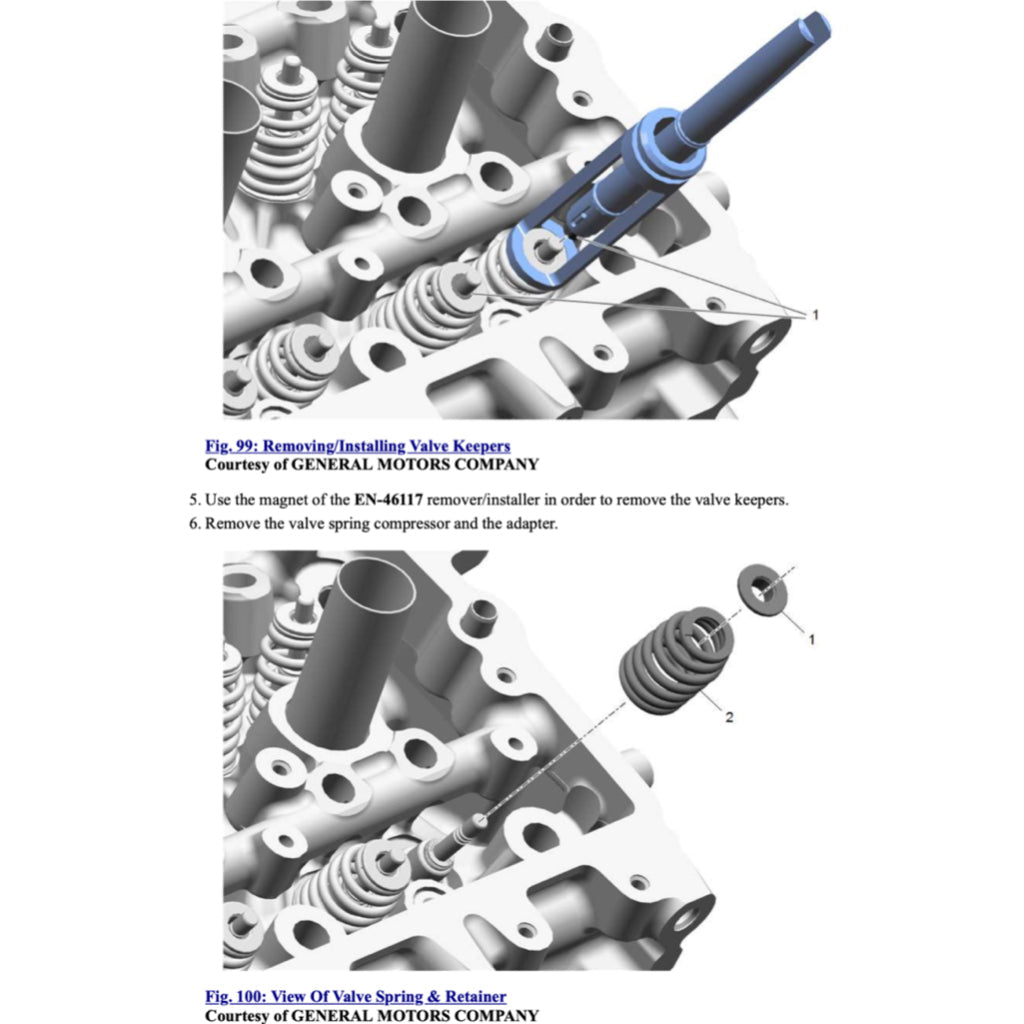 1

Fig. 99: Removing/Installing Valve Keepers
Courtesy of GENERAL MOTORS COMPANY

5. Use the magnet of the EN-46117 remover/installer in order to remove the valve keepers.
6. Remove the valve spring compressor and the adapter.

1

2

Fig. 100: View Of Valve Spring & Retainer
Courtesy of GENERAL MOTORS COMPANY