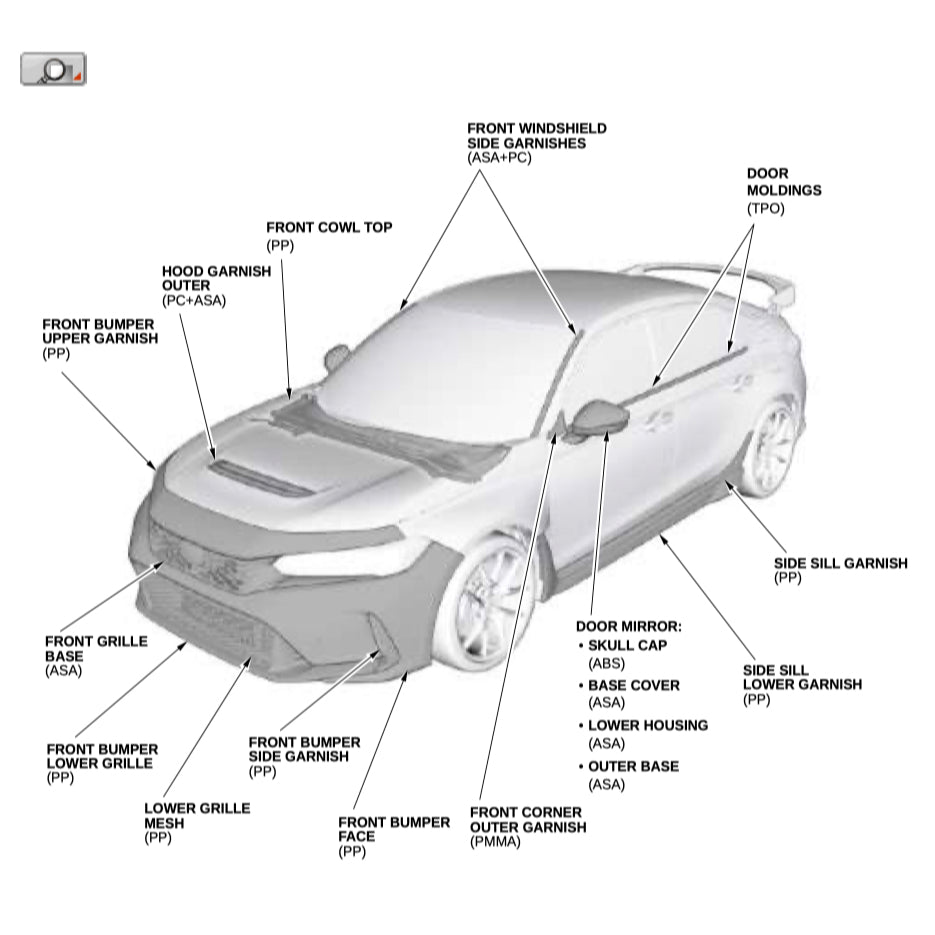 FRONT WINDSHIELD SIDE GARNISHES
(ASA+PC)

DOOR MOLDINGS
(TPO)

FRONT COWL TOP
(PP)

HOOD GARNISH OUTER
(PC+ASA)

FRONT BUMPER UPPER GARNISH
(PP)

SIDE SILL GARNISH
(PP)

FRONT GRILLE BASE
(ASA)

DOOR MIRROR:
• SKULL CAP
(ABS)
• BASE COVER
(ASA)
• LOWER HOUSING
(ASA)
• OUTER BASE
(ASA)

SIDE SILL LOWER GARNISH
(PP)

FRONT BUMPER LOWER GRILLE
(PP)

FRONT BUMPER SIDE GARNISH
(PP)

LOWER GRILLE MESH
(PP)

FRONT BUMPER FACE
(PP)

FRONT CORNER OUTER GARNISH
(PMMA)