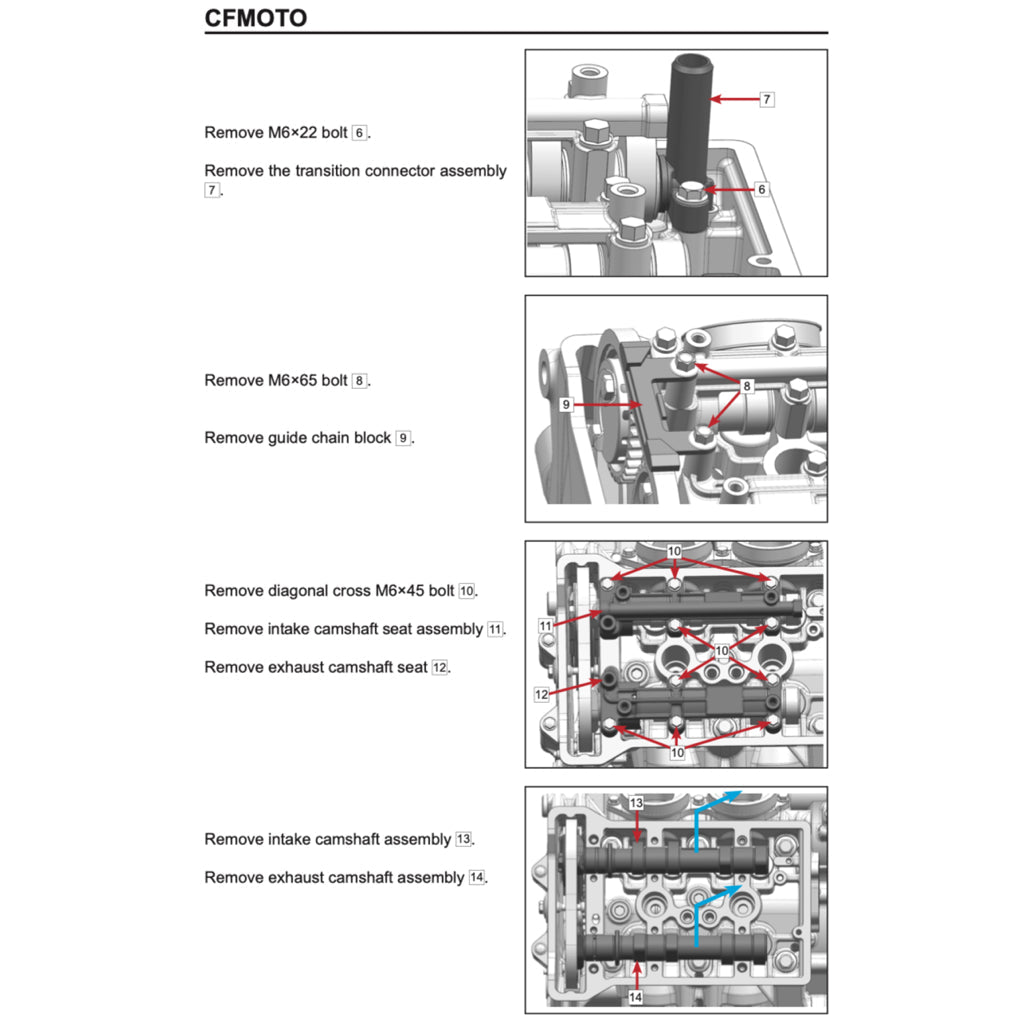 CFMOTO

Remove M6×22 bolt 6.

Remove the transition connector assembly 7.

7
6

Remove M6×65 bolt 8.

Remove guide chain block 9.

8
9

Remove diagonal cross M6×45 bolt 10.

Remove intake camshaft seat assembly 11.

Remove exhaust camshaft seat 12.

10
11
10
12
10

Remove intake camshaft assembly 13.

Remove exhaust camshaft assembly 14.

13
14