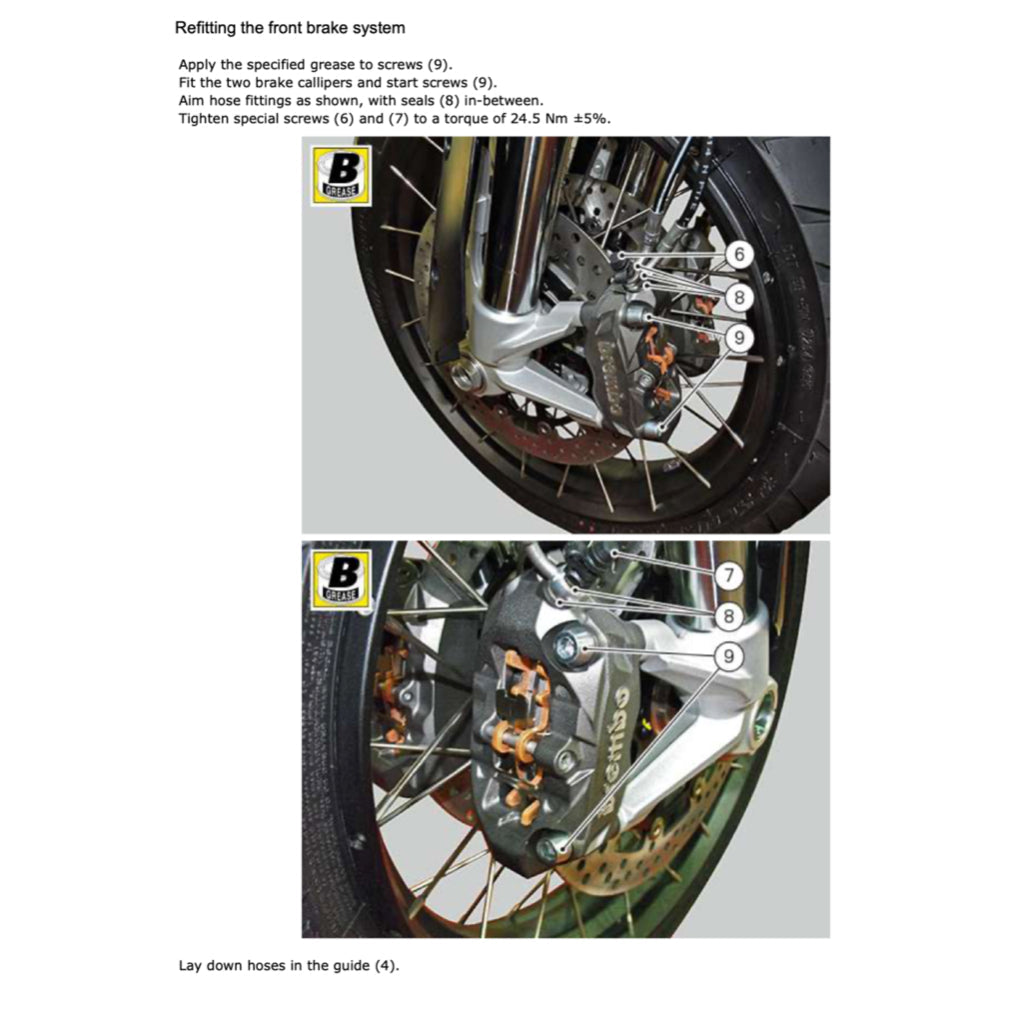 Refitting the front brake system

Apply the specified grease to screws (9).
Fit the two brake callipers and start screws (9).
Aim hose fittings as shown, with seals (8) in-between.
Tighten special screws (6) and (7) to a torque of 24.5 Nm ±5%.

B
GREASE

6
8
9

brembo

B
GREASE

7
8
9

brembo

Lay down hoses in the guide (4).