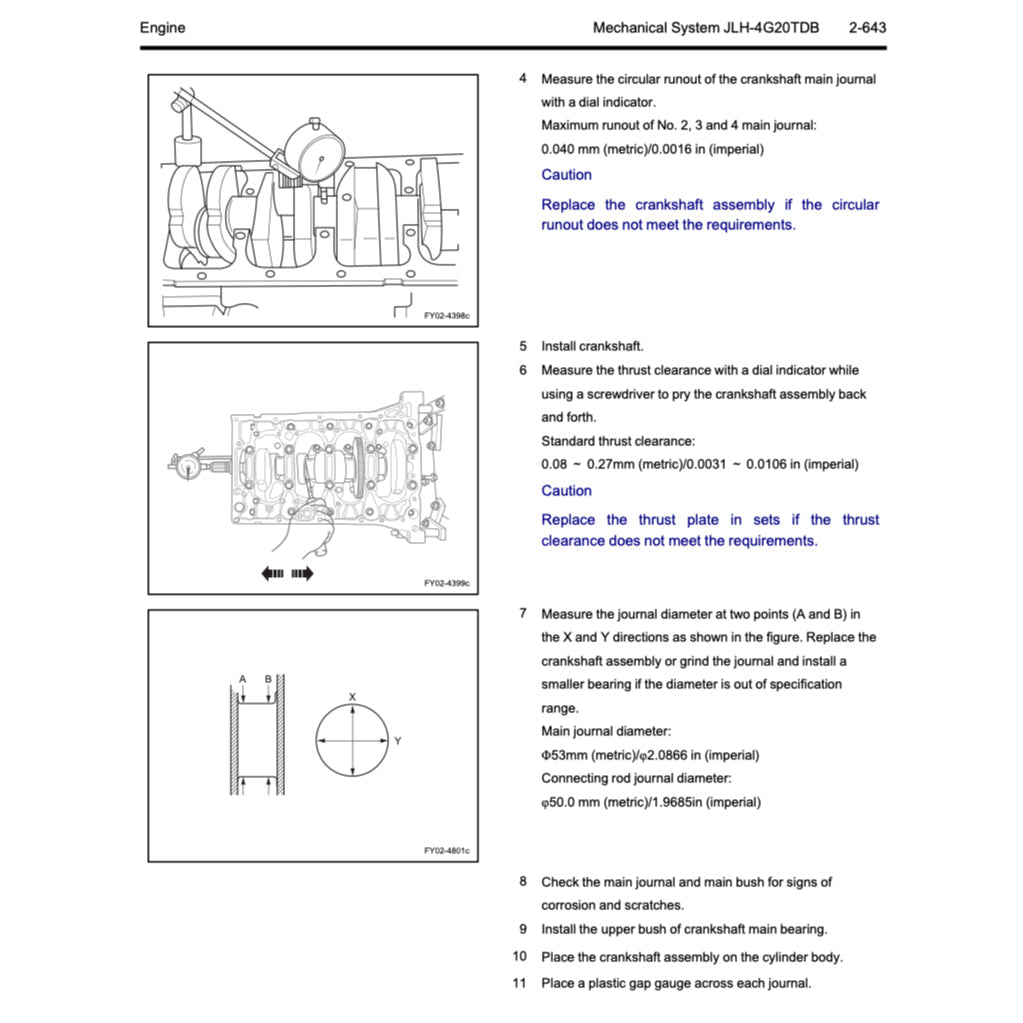 Engine

Mechanical System JLH-4G20TDB 2-643

FY02-4398c

4 Measure the circular runout of the crankshaft main journal with a dial indicator.
Maximum runout of No. 2, 3 and 4 main journal:
0.040 mm (metric)/0.0016 in (imperial)

Caution

Replace the crankshaft assembly if the circular runout does not meet the requirements.

FY02-4399c

5 Install crankshaft.
6 Measure the thrust clearance with a dial indicator while using a screwdriver to pry the crankshaft assembly back and forth.
Standard thrust clearance:
0.08 ~ 0.27mm (metric)/0.0031 ~ 0.0106 in (imperial)

Caution

Replace the thrust plate in sets if the thrust clearance does not meet the requirements.

A B X Y

FY02-4801c

7 Measure the journal diameter at two points (A and B) in the X and Y directions as shown in the figure. Replace the crankshaft assembly or grind the journal and install a smaller bearing if the diameter is out of specification range.
Main journal diameter:
Φ53mm (metric)/φ2.0866 in (imperial)
Connecting rod journal diameter:
φ50.0 mm (metric)/1.9685in (imperial)

8 Check the main journal and main bush for signs of corrosion and scratches.
9 Install the upper bush of crankshaft main bearing.
10 Place the crankshaft assembly on the cylinder body.
11 Place a plastic gap gauge across each journal.