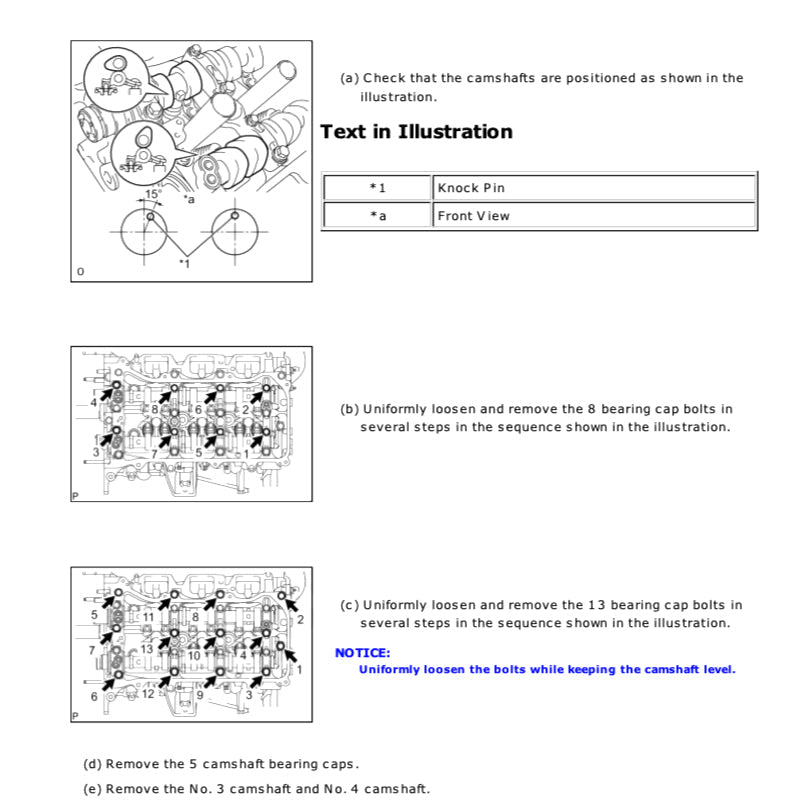 15°
*a
*1
O

(a) Check that the camshafts are positioned as shown in the illustration.

Text in Illustration

| *1 | Knock Pin |
|---|---|
| *a | Front View |

4
8
6
2
3
7
5
1
P

(b) Uniformly loosen and remove the 8 bearing cap bolts in several steps in the sequence shown in the illustration.

5
11
8
2
7
13
10
4
1
6
12
9
3
P

(c) Uniformly loosen and remove the 13 bearing cap bolts in several steps in the sequence shown in the illustration.

NOTICE:
Uniformly loosen the bolts while keeping the camshaft level.

(d) Remove the 5 camshaft bearing caps.

(e) Remove the No. 3 camshaft and No. 4 camshaft.