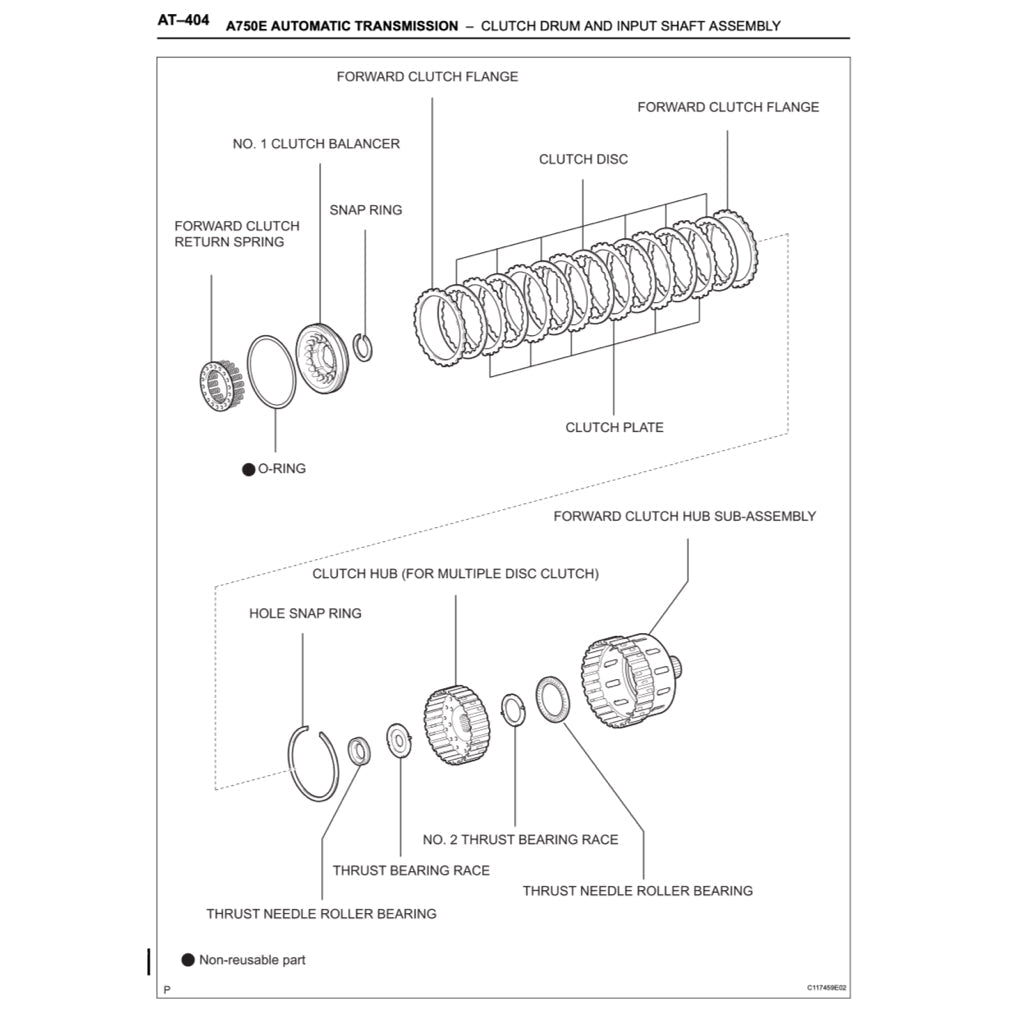 AT–404 A750E AUTOMATIC TRANSMISSION – CLUTCH DRUM AND INPUT SHAFT ASSEMBLY

FORWARD CLUTCH FLANGE

FORWARD CLUTCH FLANGE

NO. 1 CLUTCH BALANCER

CLUTCH DISC

SNAP RING

FORWARD CLUTCH RETURN SPRING

CLUTCH PLATE

● O-RING

FORWARD CLUTCH HUB SUB-ASSEMBLY

CLUTCH HUB (FOR MULTIPLE DISC CLUTCH)

HOLE SNAP RING

NO. 2 THRUST BEARING RACE

THRUST BEARING RACE

THRUST NEEDLE ROLLER BEARING

THRUST NEEDLE ROLLER BEARING

● Non-reusable part

P

C117459E02