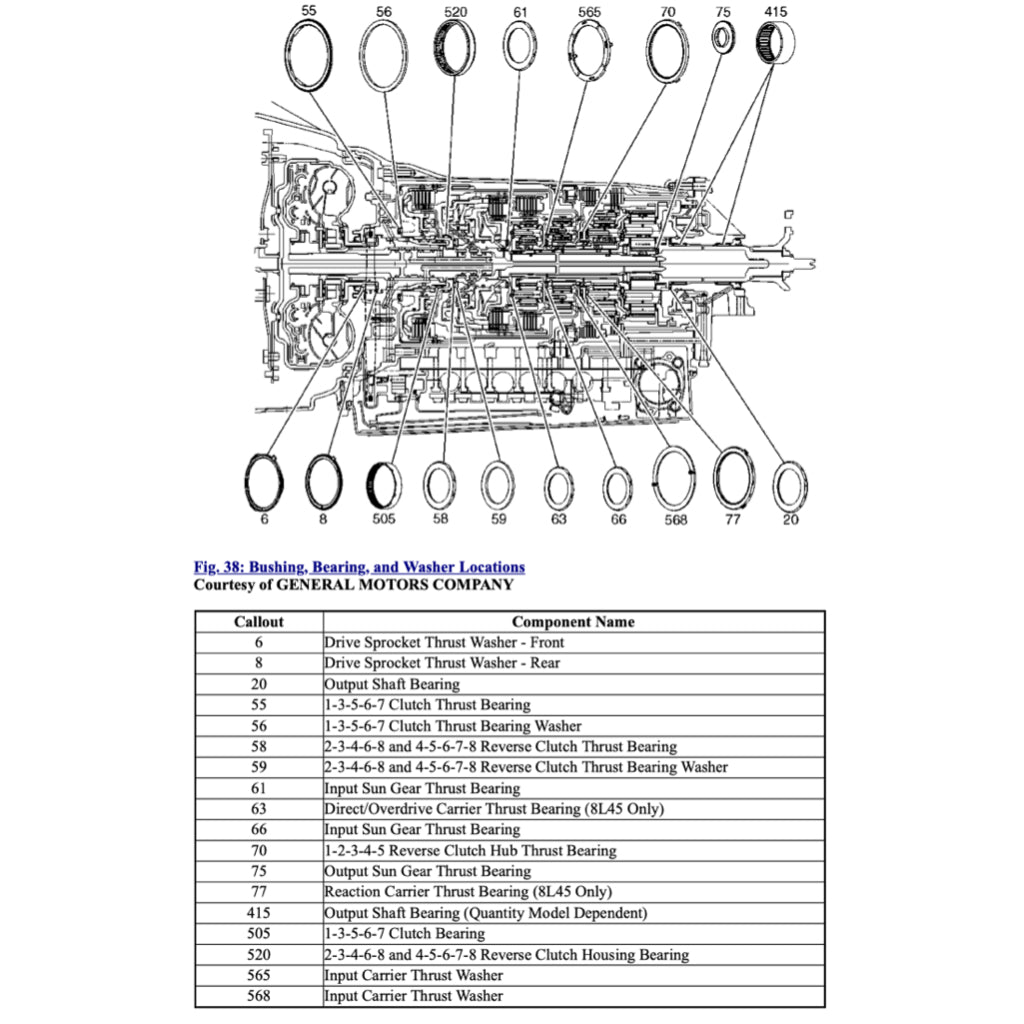 55 56 520 61 565 70 75 415

6 8 505 58 59 63 66 568 77 20

Fig. 38: Bushing, Bearing, and Washer Locations
Courtesy of GENERAL MOTORS COMPANY

| Callout | Component Name |
|---|---|
| 6 | Drive Sprocket Thrust Washer - Front |
| 8 | Drive Sprocket Thrust Washer - Rear |
| 20 | Output Shaft Bearing |
| 55 | 1-3-5-6-7 Clutch Thrust Bearing |
| 56 | 1-3-5-6-7 Clutch Thrust Bearing Washer |
| 58 | 2-3-4-6-8 and 4-5-6-7-8 Reverse Clutch Thrust Bearing |
| 59 | 2-3-4-6-8 and 4-5-6-7-8 Reverse Clutch Thrust Bearing Washer |
| 61 | Input Sun Gear Thrust Bearing |
| 63 | Direct/Overdrive Carrier Thrust Bearing (8L45 Only) |
| 66 | Input Sun Gear Thrust Bearing |
| 70 | 1-2-3-4-5 Reverse Clutch Hub Thrust Bearing |
| 75 | Output Sun Gear Thrust Bearing |
| 77 | Reaction Carrier Thrust Bearing (8L45 Only) |
| 415 | Output Shaft Bearing (Quantity Model Dependent) |
| 505 | 1-3-5-6-7 Clutch Bearing |
| 520 | 2-3-4-6-8 and 4-5-6-7-8 Reverse Clutch Housing Bearing |
| 565 | Input Carrier Thrust Washer |
| 568 | Input Carrier Thrust Washer |