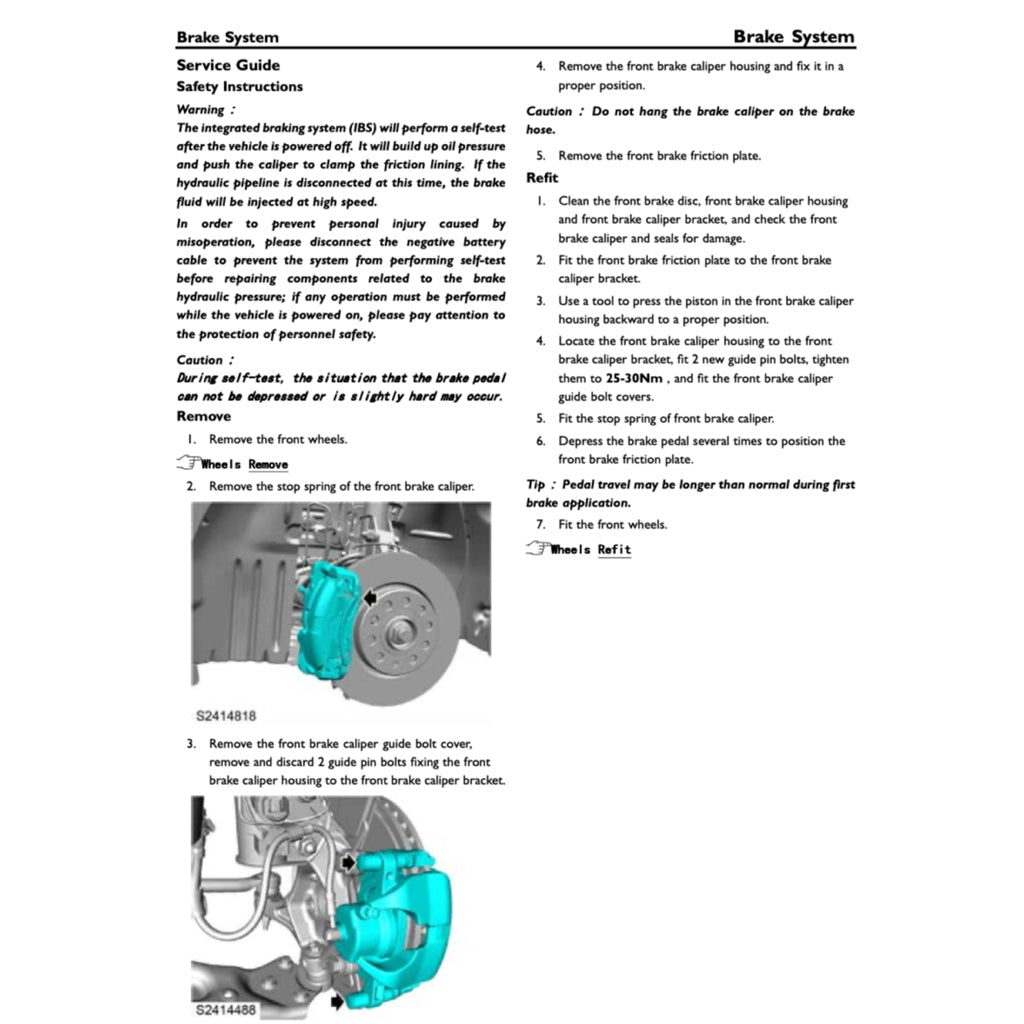 Brake System

Brake System

Service Guide

Safety Instructions

Warning :

The integrated braking system (IBS) will perform a self-test after the vehicle is powered off. It will build up oil pressure and push the caliper to clamp the friction lining. If the hydraulic pipeline is disconnected at this time, the brake fluid will be injected at high speed.

In order to prevent personal injury caused by misoperation, please disconnect the negative battery cable to prevent the system from performing self-test before repairing components related to the brake hydraulic pressure; if any operation must be performed while the vehicle is powered on, please pay attention to the protection of personnel safety.

Caution :

During self-test, the situation that the brake pedal can not be depressed or is slightly hard may occur.

Remove

1. Remove the front wheels.

Wheels Remove

2. Remove the stop spring of the front brake caliper.

S2414818

3. Remove the front brake caliper guide bolt cover, remove and discard 2 guide pin bolts fixing the front brake caliper housing to the front brake caliper bracket.

S2414488

4. Remove the front brake caliper housing and fix it in a proper position.

Caution : Do not hang the brake caliper on the brake hose.

5. Remove the front brake friction plate.

Refit

1. Clean the front brake disc, front brake caliper housing and front brake caliper bracket, and check the front brake caliper and seals for damage.

2. Fit the front brake friction plate to the front brake caliper bracket.

3. Use a tool to press the piston in the front brake caliper housing backward to a proper position.

4. Locate the front brake caliper housing to the front brake caliper bracket, fit 2 new guide pin bolts, tighten them to 25-30Nm , and fit the front brake caliper guide bolt covers.

5. Fit the stop spring of front brake caliper.

6. Depress the brake pedal several times to position the front brake friction plate.

Tip : Pedal travel may be longer than normal during first brake application.

7. Fit the front wheels.

Wheels Refit