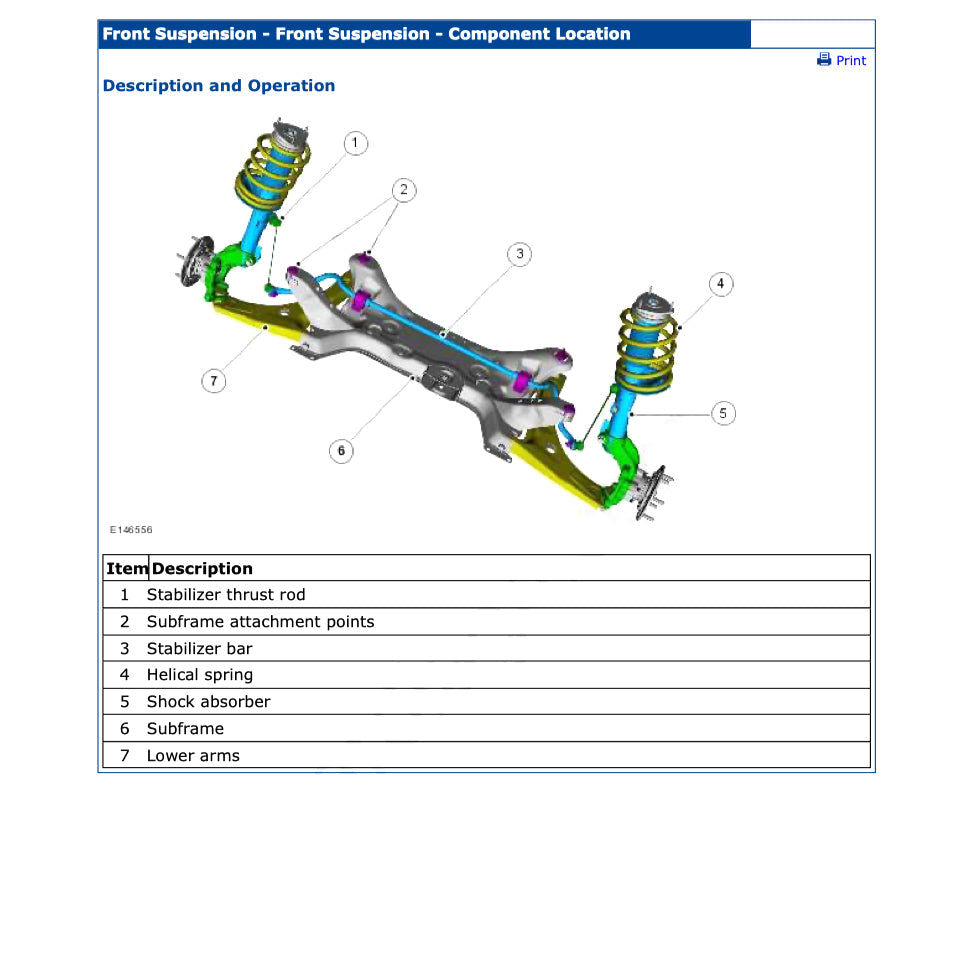 Front Suspension - Front Suspension - Component Location

Print

Description and Operation

1
2
3
4
5
6
7

E146556

| Item | Description |
|---|---|
| 1 | Stabilizer thrust rod |
| 2 | Subframe attachment points |
| 3 | Stabilizer bar |
| 4 | Helical spring |
| 5 | Shock absorber |
| 6 | Subframe |
| 7 | Lower arms |