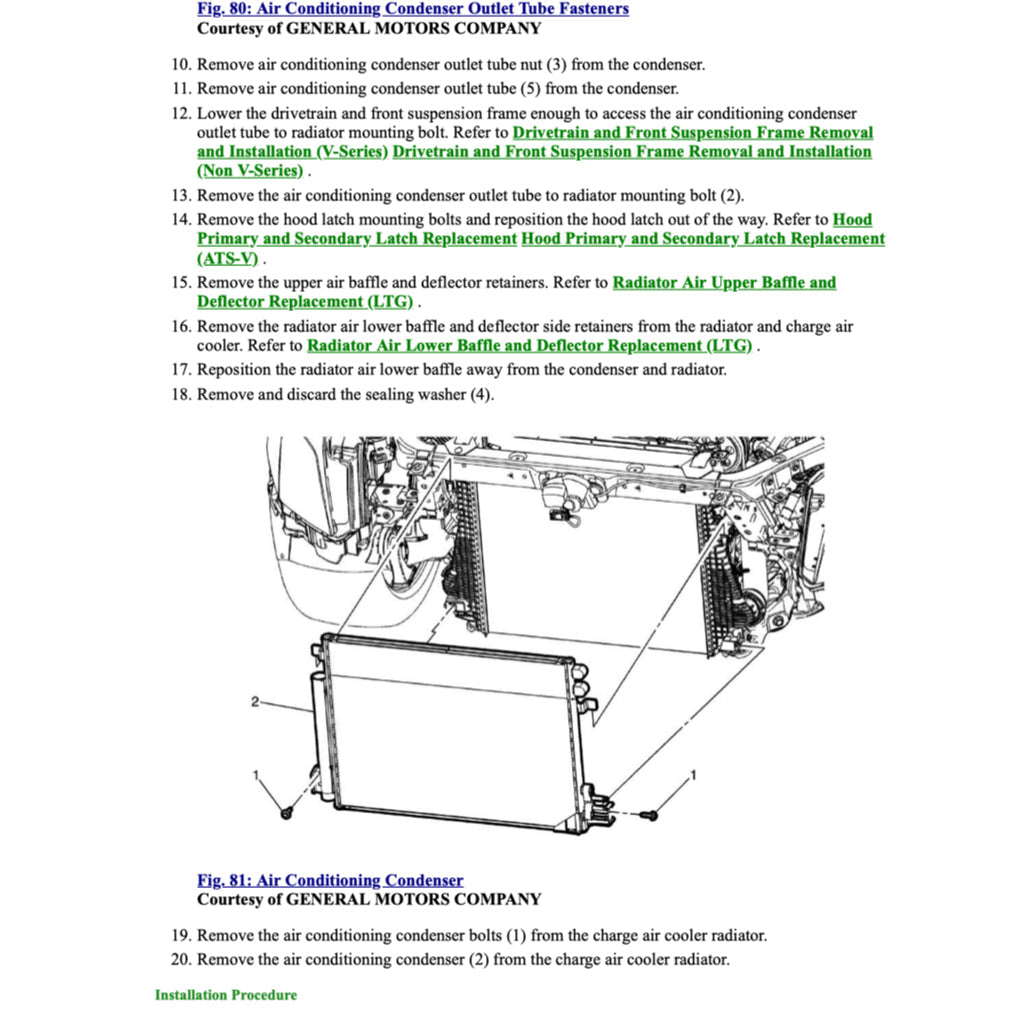 Fig. 80: Air Conditioning Condenser Outlet Tube Fasteners
Courtesy of GENERAL MOTORS COMPANY

10. Remove air conditioning condenser outlet tube nut (3) from the condenser.
11. Remove air conditioning condenser outlet tube (5) from the condenser.
12. Lower the drivetrain and front suspension frame enough to access the air conditioning condenser outlet tube to radiator mounting bolt. Refer to Drivetrain and Front Suspension Frame Removal and Installation (V-Series) Drivetrain and Front Suspension Frame Removal and Installation (Non V-Series) .
13. Remove the air conditioning condenser outlet tube to radiator mounting bolt (2).
14. Remove the hood latch mounting bolts and reposition the hood latch out of the way. Refer to Hood Primary and Secondary Latch Replacement Hood Primary and Secondary Latch Replacement (ATS-V) .
15. Remove the upper air baffle and deflector retainers. Refer to Radiator Air Upper Baffle and Deflector Replacement (LTG) .
16. Remove the radiator air lower baffle and deflector side retainers from the radiator and charge air cooler. Refer to Radiator Air Lower Baffle and Deflector Replacement (LTG) .
17. Reposition the radiator air lower baffle away from the condenser and radiator.
18. Remove and discard the sealing washer (4).

2
1
1

Fig. 81: Air Conditioning Condenser
Courtesy of GENERAL MOTORS COMPANY

19. Remove the air conditioning condenser bolts (1) from the charge air cooler radiator.
20. Remove the air conditioning condenser (2) from the charge air cooler radiator.

Installation Procedure