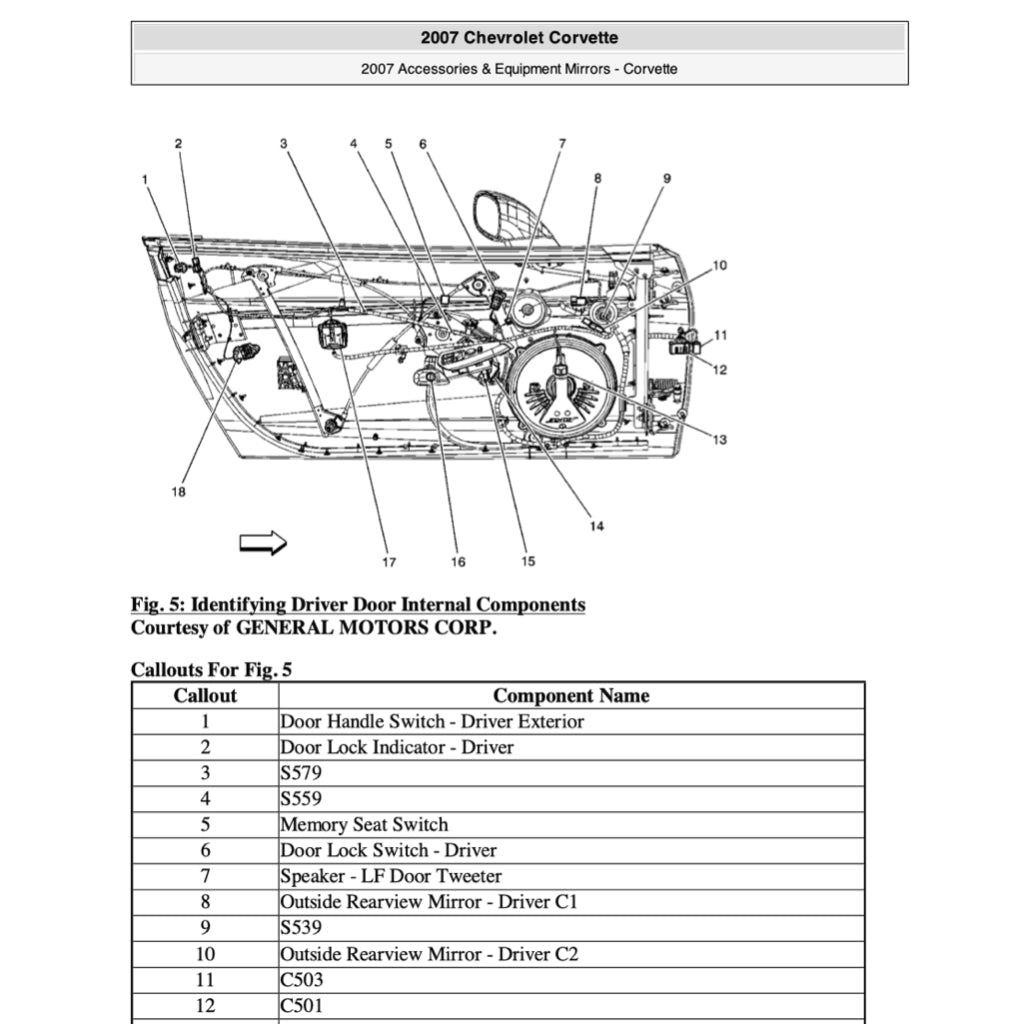 2007 Chevrolet Corvette

2007 Accessories & Equipment Mirrors - Corvette

1 2 3 4 5 6 7 8 9 10 11 12 13 14 15 16 17 18

Fig. 5: Identifying Driver Door Internal Components
Courtesy of GENERAL MOTORS CORP.

Callouts For Fig. 5

| Callout | Component Name |
|---|---|
| 1 | Door Handle Switch - Driver Exterior |
| 2 | Door Lock Indicator - Driver |
| 3 | S579 |
| 4 | S559 |
| 5 | Memory Seat Switch |
| 6 | Door Lock Switch - Driver |
| 7 | Speaker - LF Door Tweeter |
| 8 | Outside Rearview Mirror - Driver C1 |
| 9 | S539 |
| 10 | Outside Rearview Mirror - Driver C2 |
| 11 | C503 |
| 12 | C501 |