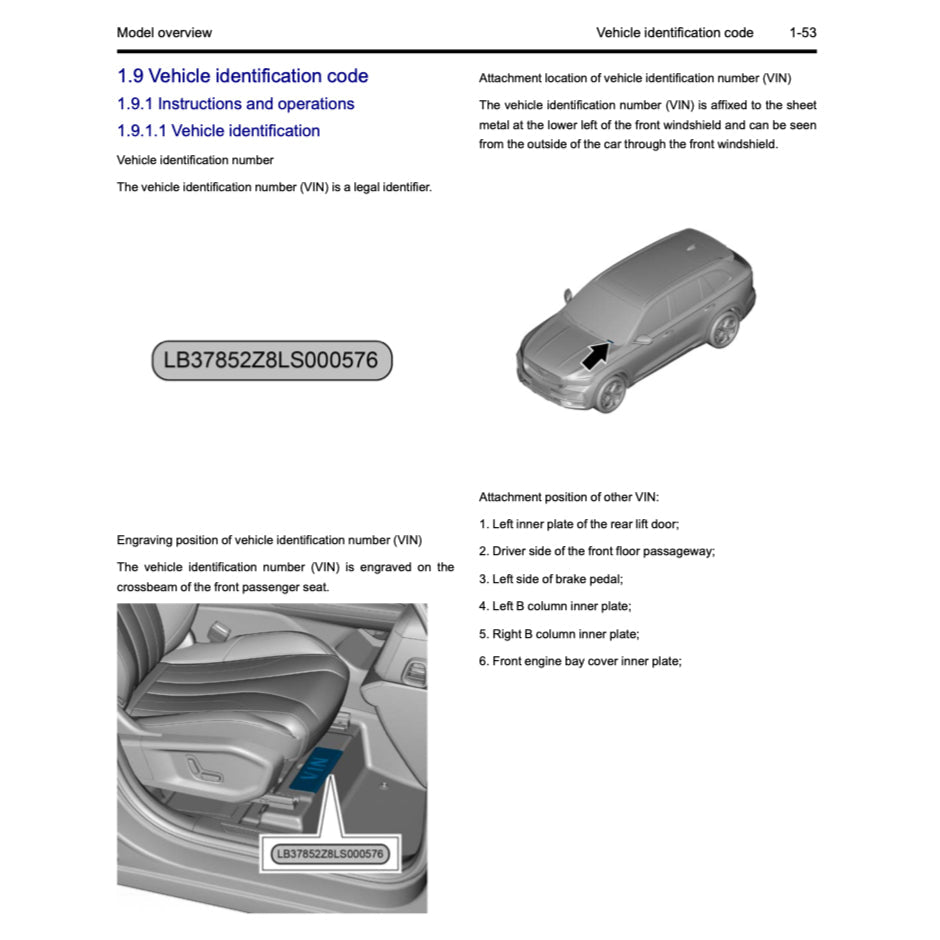 Model overview

Vehicle identification code 1-53

1.9 Vehicle identification code

1.9.1 Instructions and operations

1.9.1.1 Vehicle identification

Vehicle identification number

The vehicle identification number (VIN) is a legal identifier.

LB37852Z8LS000576

Engraving position of vehicle identification number (VIN)

The vehicle identification number (VIN) is engraved on the crossbeam of the front passenger seat.

VIN

LB37852Z8LS000576

Attachment location of vehicle identification number (VIN)

The vehicle identification number (VIN) is affixed to the sheet metal at the lower left of the front windshield and can be seen from the outside of the car through the front windshield.

Attachment position of other VIN:

1. Left inner plate of the rear lift door;

2. Driver side of the front floor passageway;

3. Left side of brake pedal;

4. Left B column inner plate;

5. Right B column inner plate;

6. Front engine bay cover inner plate;