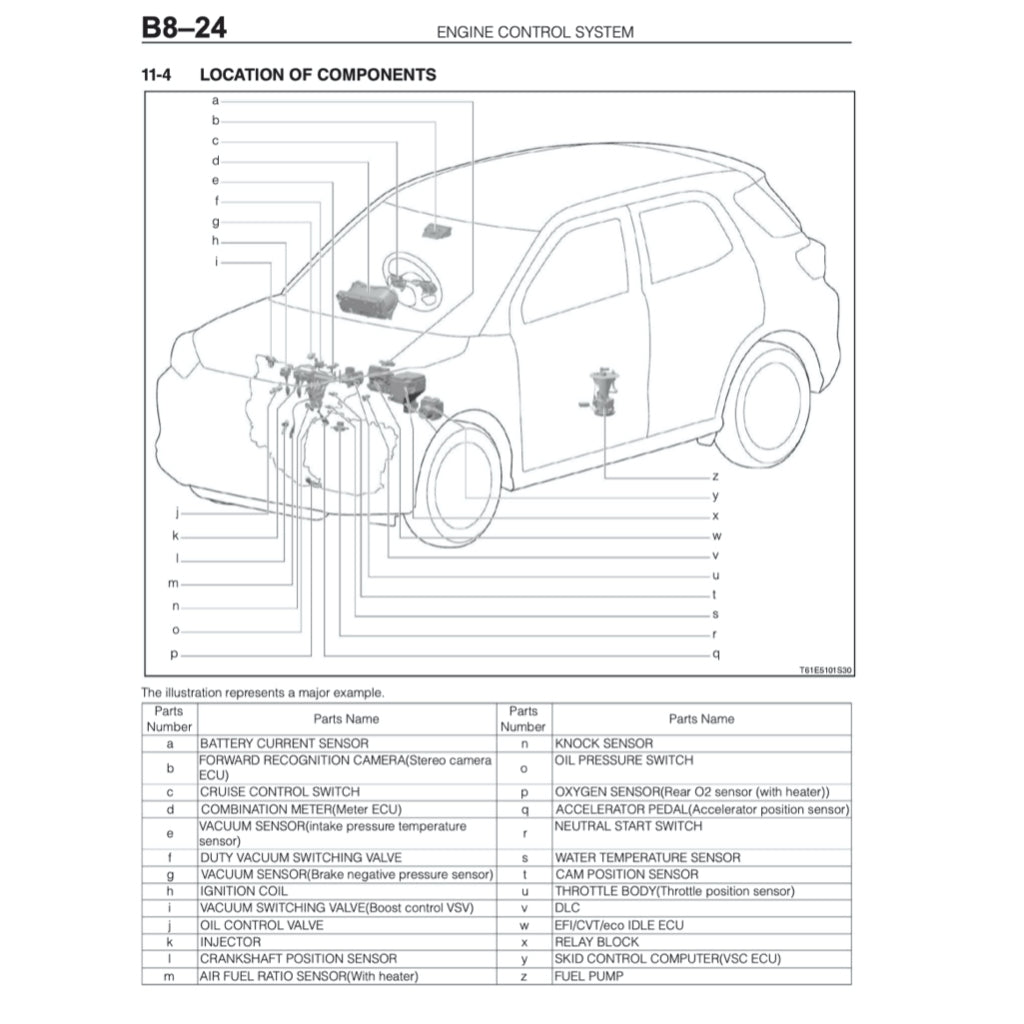 B8–24
ENGINE CONTROL SYSTEM

11-4 LOCATION OF COMPONENTS

a
b
c
d
e
f
g
h
i
j
k
l
m
n
o
p
z
y
x
w
v
u
t
s
r
q

T61E5101S30

The illustration represents a major example.

| Parts Number | Parts Name | Parts Number | Parts Name |
|---|---|---|---|
| a | BATTERY CURRENT SENSOR | n | KNOCK SENSOR |
| b | FORWARD RECOGNITION CAMERA(Stereo camera ECU) | o | OIL PRESSURE SWITCH |
| c | CRUISE CONTROL SWITCH | p | OXYGEN SENSOR(Rear O2 sensor (with heater)) |
| d | COMBINATION METER(Meter ECU) | q | ACCELERATOR PEDAL(Accelerator position sensor) |
| e | VACUUM SENSOR(intake pressure temperature sensor) | r | NEUTRAL START SWITCH |
| f | DUTY VACUUM SWITCHING VALVE | s | WATER TEMPERATURE SENSOR |
| g | VACUUM SENSOR(Brake negative pressure sensor) | t | CAM POSITION SENSOR |
| h | IGNITION COIL | u | THROTTLE BODY(Throttle position sensor) |
| i | VACUUM SWITCHING VALVE(Boost control VSV) | v | DLC |
| j | OIL CONTROL VALVE | w | EFI/CVT/eco IDLE ECU |
| k | INJECTOR | x | RELAY BLOCK |
| l | CRANKSHAFT POSITION SENSOR | y | SKID CONTROL COMPUTER(VSC ECU) |
| m | AIR FUEL RATIO SENSOR(With heater) | z | FUEL PUMP |