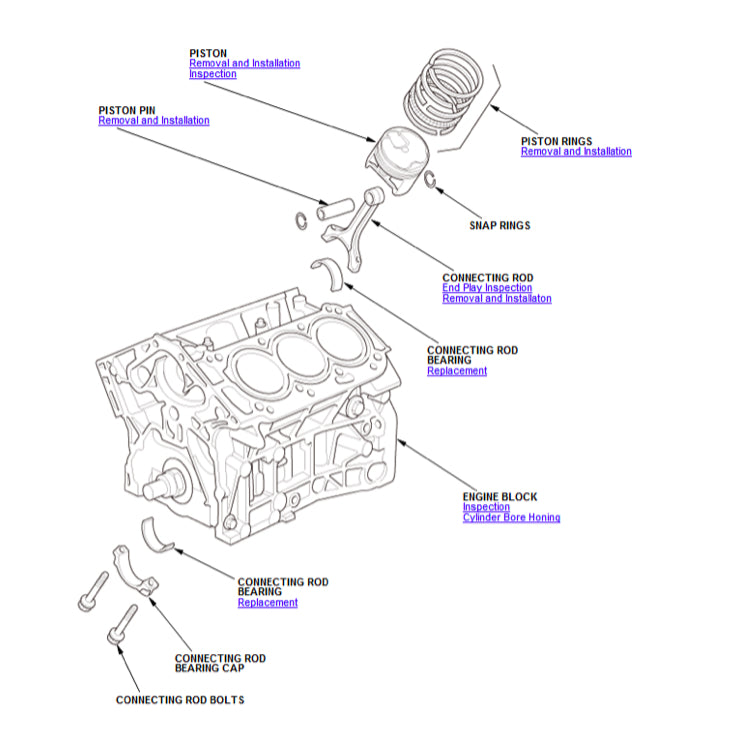 PISTON
Removal and Installation
Inspection

PISTON PIN
Removal and Installation

PISTON RINGS
Removal and Installation

SNAP RINGS

CONNECTING ROD
End Play Inspection
Removal and Installaton

CONNECTING ROD BEARING
Replacement

ENGINE BLOCK
Inspection
Cylinder Bore Honing

CONNECTING ROD BEARING
Replacement

CONNECTING ROD BEARING CAP

CONNECTING ROD BOLTS