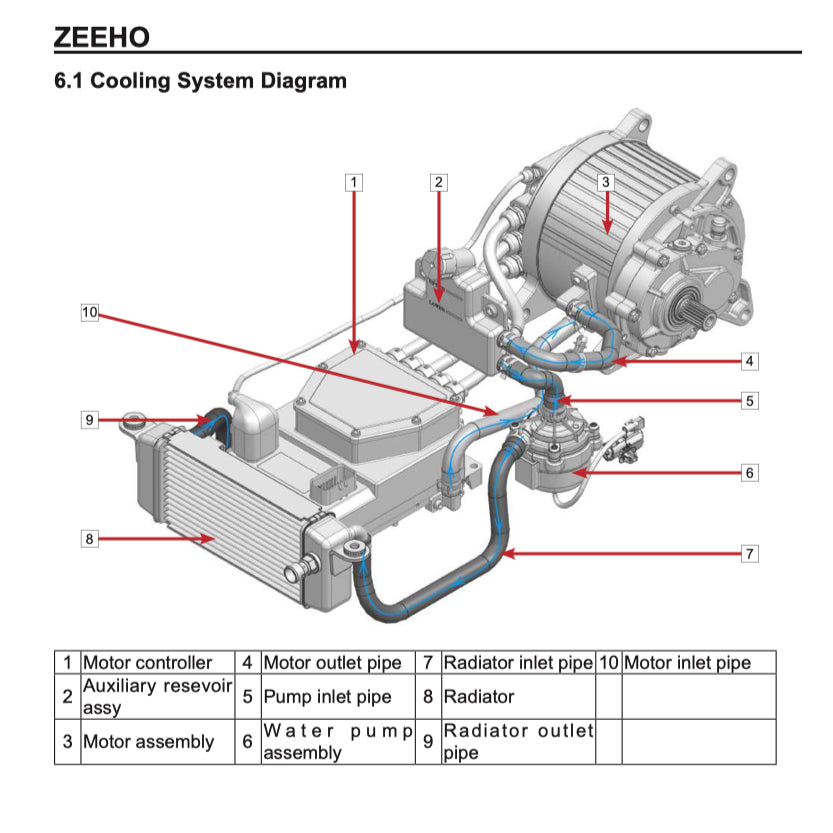 ZEEHO

6.1 Cooling System Diagram

1
2
3
10
4
5
9
6
8
7

| 1 | Motor controller | 4 | Motor outlet pipe | 7 | Radiator inlet pipe | 10 | Motor inlet pipe |
|---|---|---|---|---|---|---|---|
| 2 | Auxiliary resevoir assy | 5 | Pump inlet pipe | 8 | Radiator | | |
| 3 | Motor assembly | 6 | Water pump assembly | 9 | Radiator outlet pipe | | |