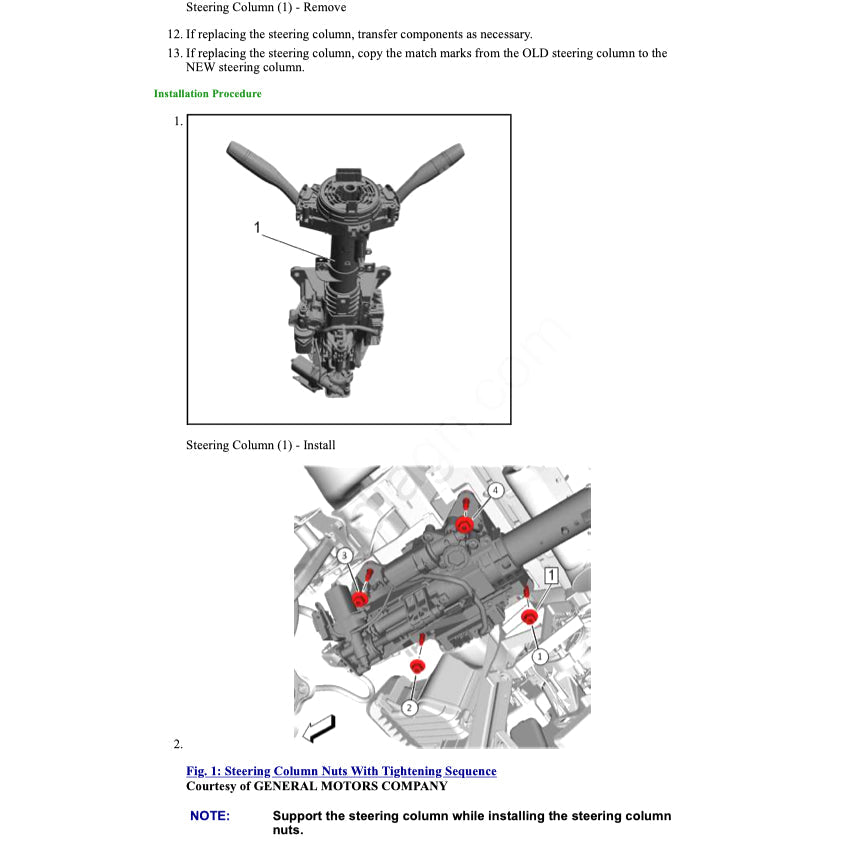 Steering Column (1) - Remove

12. If replacing the steering column, transfer components as necessary.

13. If replacing the steering column, copy the match marks from the OLD steering column to the NEW steering column.

Installation Procedure

1.

1

Steering Column (1) - Install

4

3

1

1

2

2.

Fig. 1: Steering Column Nuts With Tightening Sequence
Courtesy of GENERAL MOTORS COMPANY

NOTE: Support the steering column while installing the steering column nuts.