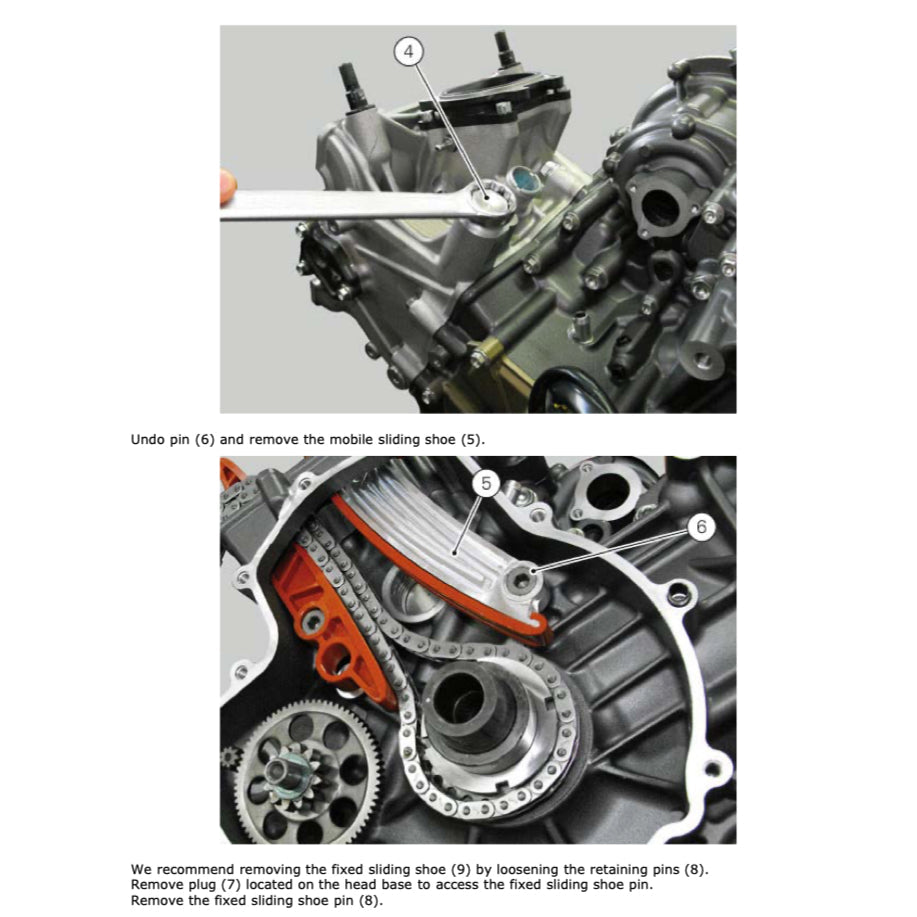 4

Undo pin (6) and remove the mobile sliding shoe (5).

5

6

We recommend removing the fixed sliding shoe (9) by loosening the retaining pins (8).
Remove plug (7) located on the head base to access the fixed sliding shoe pin.
Remove the fixed sliding shoe pin (8).