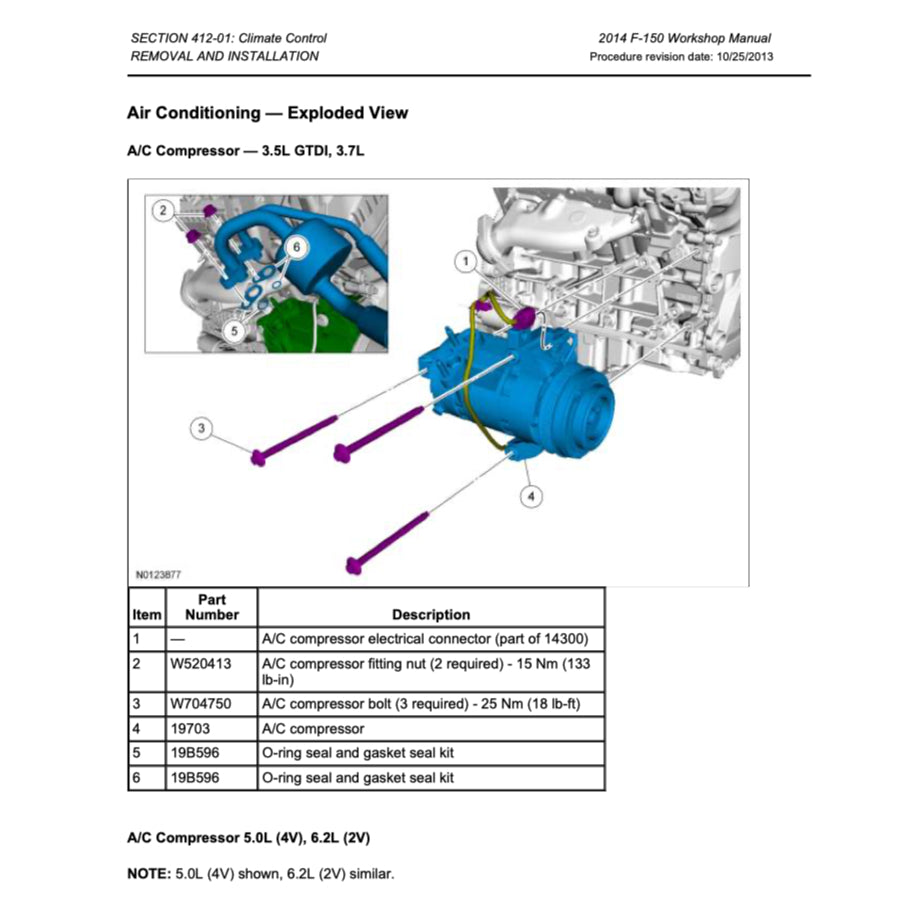 SECTION 412-01: Climate Control
REMOVAL AND INSTALLATION

2014 F-150 Workshop Manual
Procedure revision date: 10/25/2013

Air Conditioning — Exploded View

A/C Compressor — 3.5L GTDI, 3.7L

2
6
5
1
3
4

N0123877

| Item | Part Number | Description |
|---|---|---|
| 1 | — | A/C compressor electrical connector (part of 14300) |
| 2 | W520413 | A/C compressor fitting nut (2 required) - 15 Nm (133 lb-in) |
| 3 | W704750 | A/C compressor bolt (3 required) - 25 Nm (18 lb-ft) |
| 4 | 19703 | A/C compressor |
| 5 | 19B596 | O-ring seal and gasket seal kit |
| 6 | 19B596 | O-ring seal and gasket seal kit |

A/C Compressor 5.0L (4V), 6.2L (2V)

NOTE: 5.0L (4V) shown, 6.2L (2V) similar.