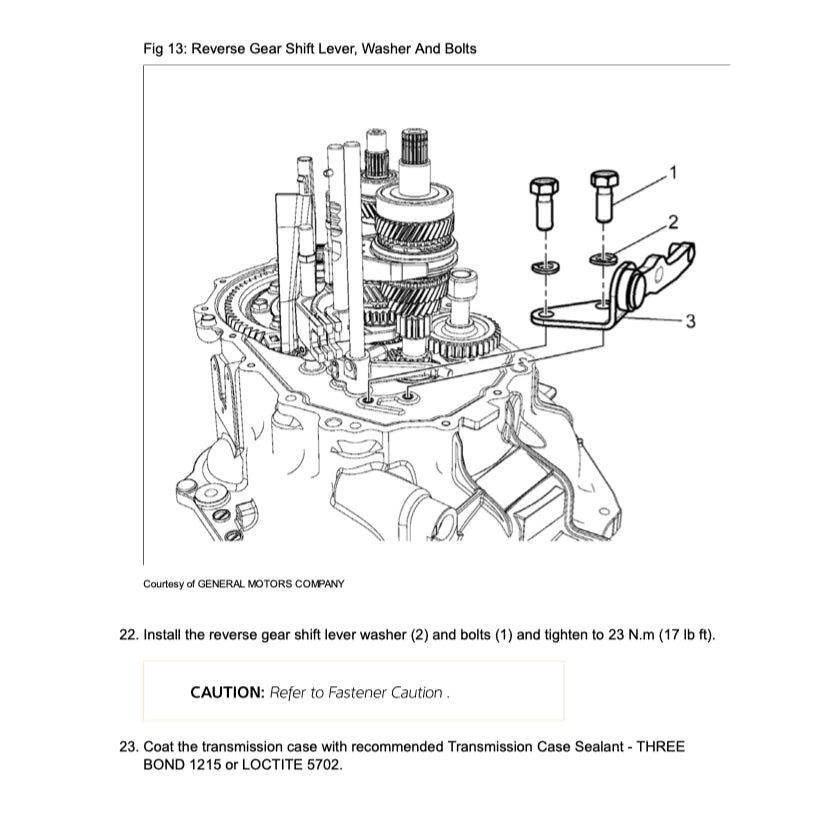 Fig 13: Reverse Gear Shift Lever, Washer And Bolts

1
2
3

Courtesy of GENERAL MOTORS COMPANY

22. Install the reverse gear shift lever washer (2) and bolts (1) and tighten to 23 N.m (17 lb ft).

CAUTION: Refer to Fastener Caution .

23. Coat the transmission case with recommended Transmission Case Sealant - THREE BOND 1215 or LOCTITE 5702.