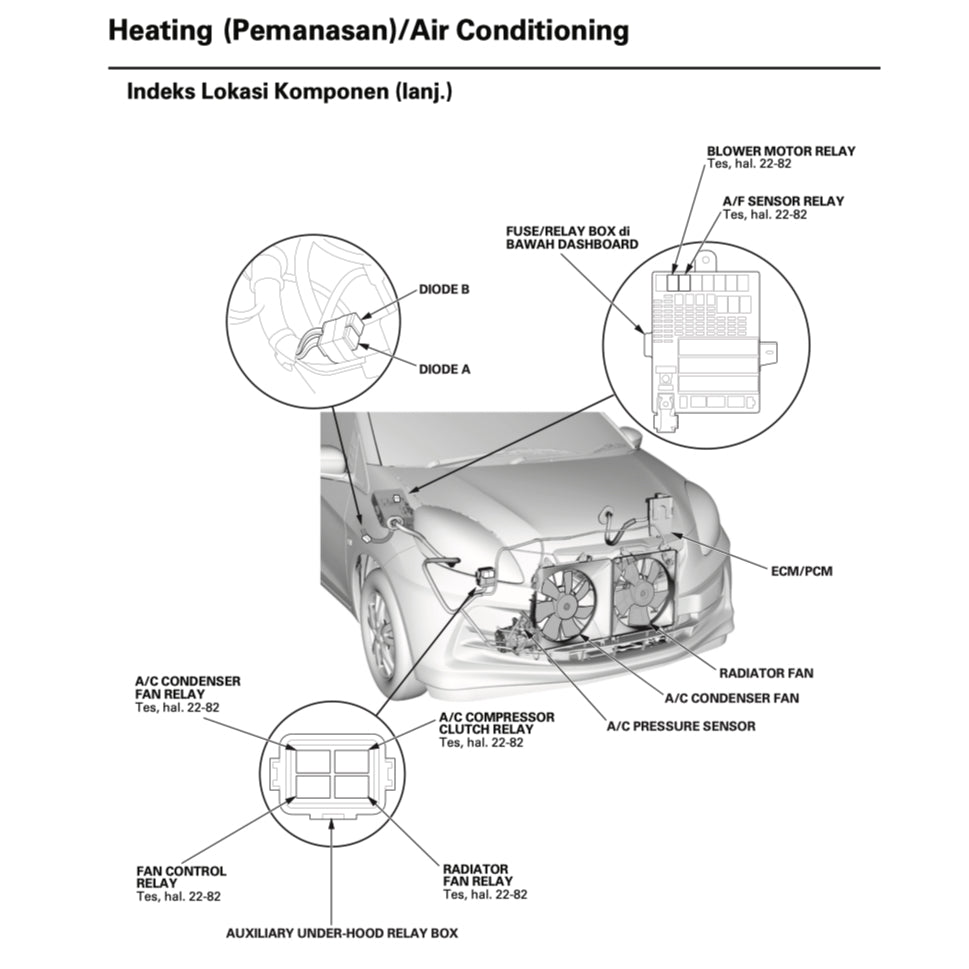 Heating (Pemanasan)/Air Conditioning

Indeks Lokasi Komponen (lanj.)

BLOWER MOTOR RELAY
Tes, hal. 22-82

A/F SENSOR RELAY
Tes, hal. 22-82

FUSE/RELAY BOX di BAWAH DASHBOARD

DIODE B

DIODE A

ECM/PCM

RADIATOR FAN

A/C CONDENSER FAN

A/C PRESSURE SENSOR

A/C CONDENSER FAN RELAY
Tes, hal. 22-82

A/C COMPRESSOR CLUTCH RELAY
Tes, hal. 22-82

FAN CONTROL RELAY
Tes, hal. 22-82

RADIATOR FAN RELAY
Tes, hal. 22-82

AUXILIARY UNDER-HOOD RELAY BOX