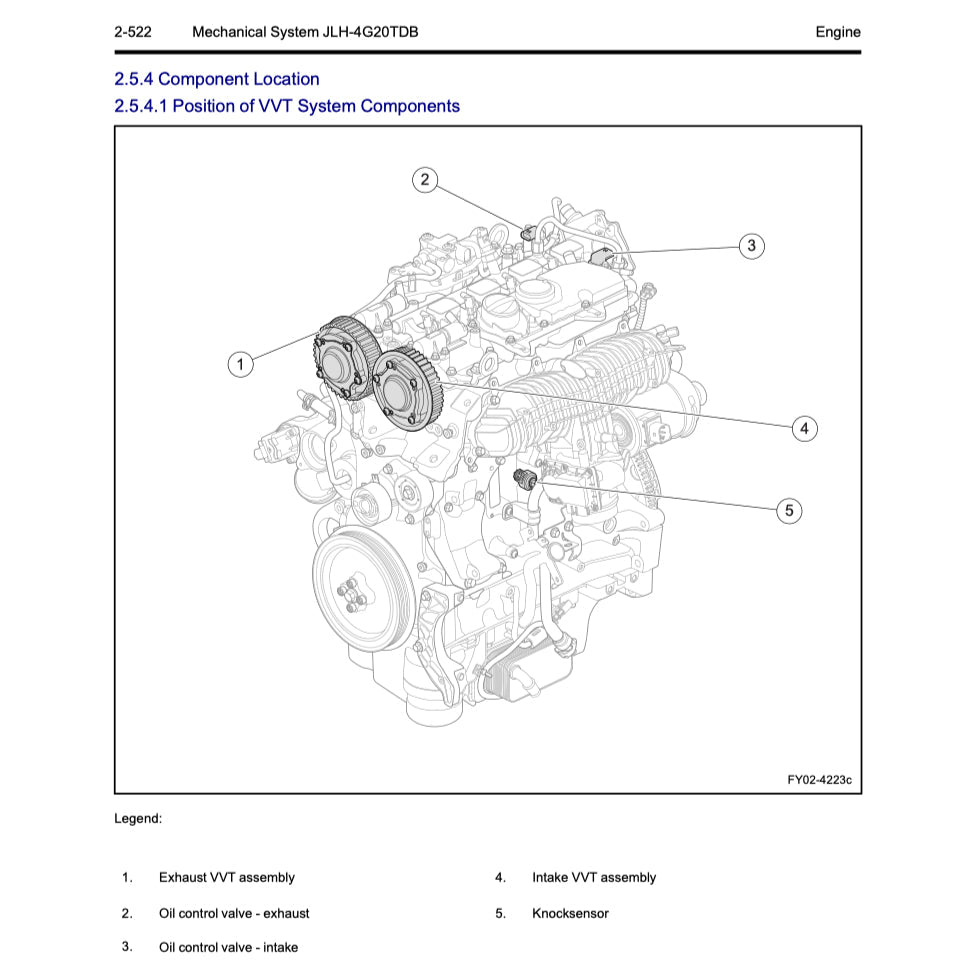 2-522 Mechanical System JLH-4G20TDB Engine

2.5.4 Component Location

2.5.4.1 Position of VVT System Components

2
3
1
4
5

FY02-4223c

Legend:

1. Exhaust VVT assembly
2. Oil control valve - exhaust
3. Oil control valve - intake
4. Intake VVT assembly
5. Knocksensor