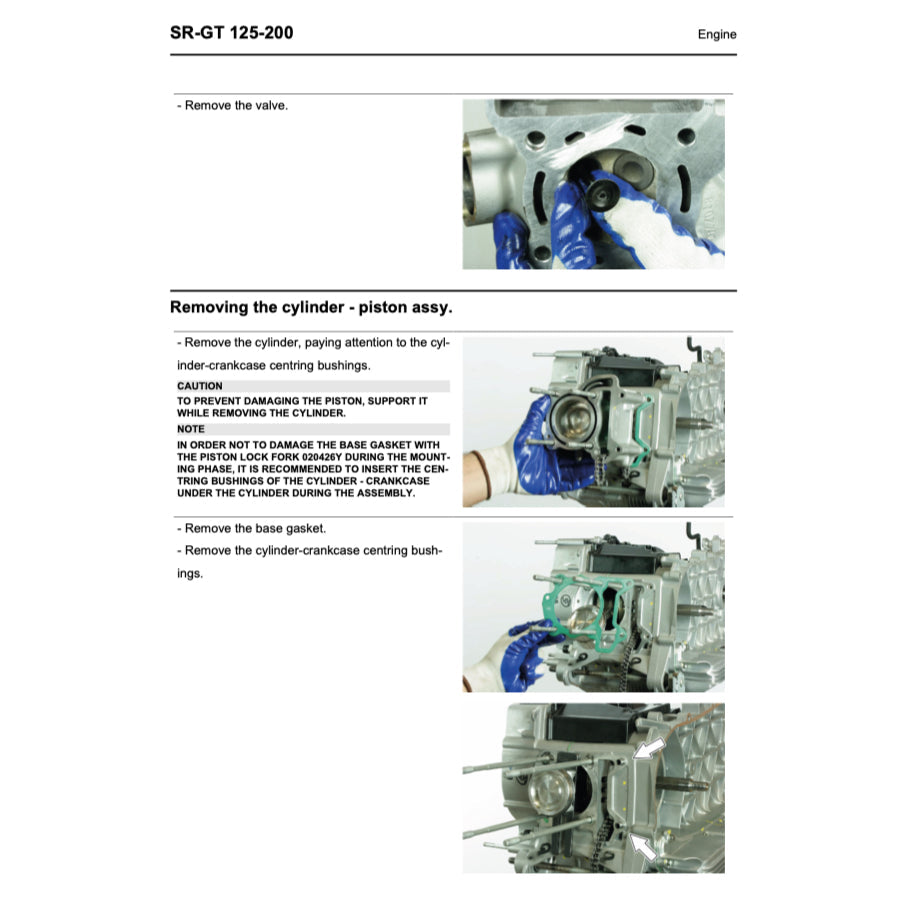 SR-GT 125-200

Engine

- Remove the valve.

Removing the cylinder - piston assy.

- Remove the cylinder, paying attention to the cylinder-crankcase centring bushings.

CAUTION

TO PREVENT DAMAGING THE PISTON, SUPPORT IT WHILE REMOVING THE CYLINDER.

NOTE

IN ORDER NOT TO DAMAGE THE BASE GASKET WITH THE PISTON LOCK FORK 020426Y DURING THE MOUNTING PHASE, IT IS RECOMMENDED TO INSERT THE CENTRING BUSHINGS OF THE CYLINDER - CRANKCASE UNDER THE CYLINDER DURING THE ASSEMBLY.

- Remove the base gasket.

- Remove the cylinder-crankcase centring bushings.