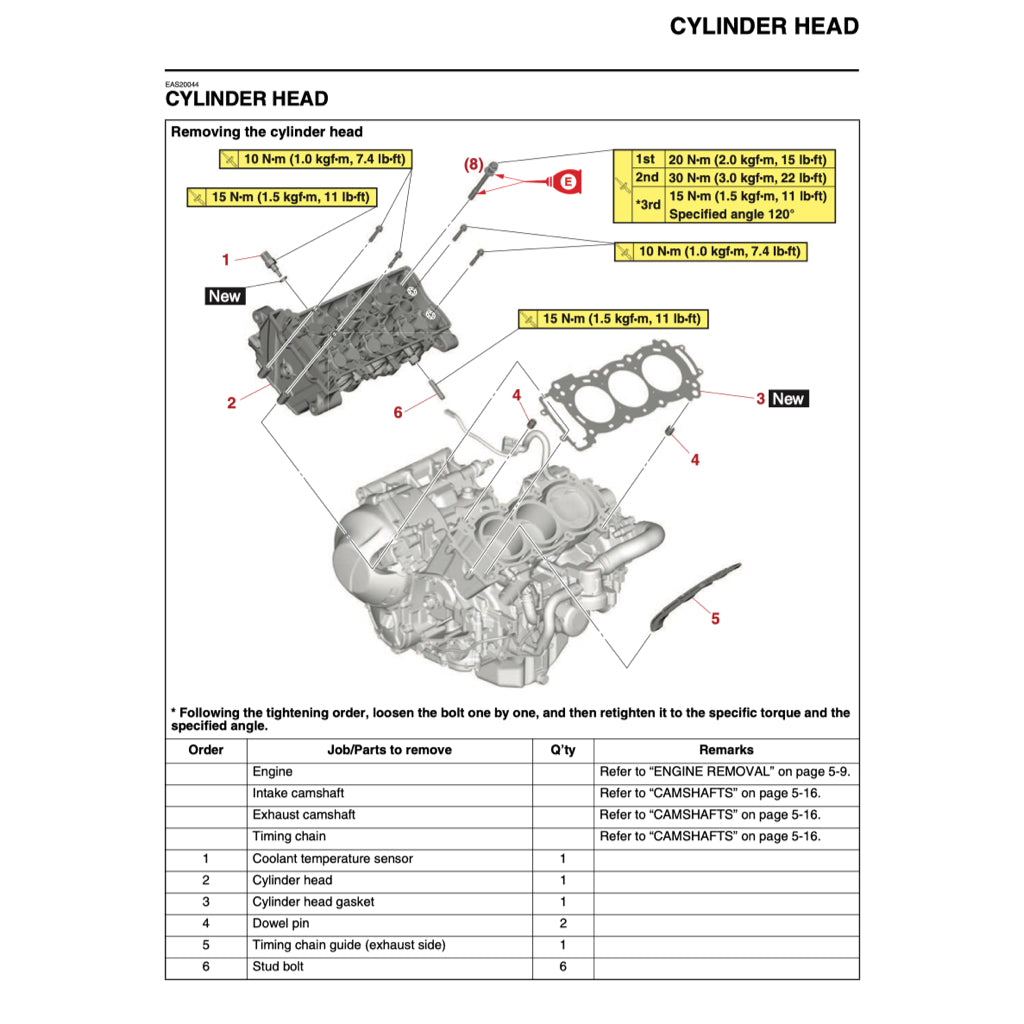 CYLINDER HEAD

EAS20044
CYLINDER HEAD

Removing the cylinder head

10 N·m (1.0 kgf·m, 7.4 lb·ft)
15 N·m (1.5 kgf·m, 11 lb·ft)
(8)
E

| 1st | 20 N·m (2.0 kgf·m, 15 lb·ft) |
|---|---|
| 2nd | 30 N·m (3.0 kgf·m, 22 lb·ft) |
| *3rd | 15 N·m (1.5 kgf·m, 11 lb·ft) Specified angle 120° |

10 N·m (1.0 kgf·m, 7.4 lb·ft)
1
New
15 N·m (1.5 kgf·m, 11 lb·ft)
2
6
4
3 New
4
5

* Following the tightening order, loosen the bolt one by one, and then retighten it to the specific torque and the specified angle.

| Order | Job/Parts to remove | Q'ty | Remarks |
|---|---|---|---|
| | Engine | | Refer to "ENGINE REMOVAL" on page 5-9. |
| | Intake camshaft | | Refer to "CAMSHAFTS" on page 5-16. |
| | Exhaust camshaft | | Refer to "CAMSHAFTS" on page 5-16. |
| | Timing chain | | Refer to "CAMSHAFTS" on page 5-16. |
| 1 | Coolant temperature sensor | 1 | |
| 2 | Cylinder head | 1 | |
| 3 | Cylinder head gasket | 1 | |
| 4 | Dowel pin | 2 | |
| 5 | Timing chain guide (exhaust side) | 1 | |
| 6 | Stud bolt | 6 | |