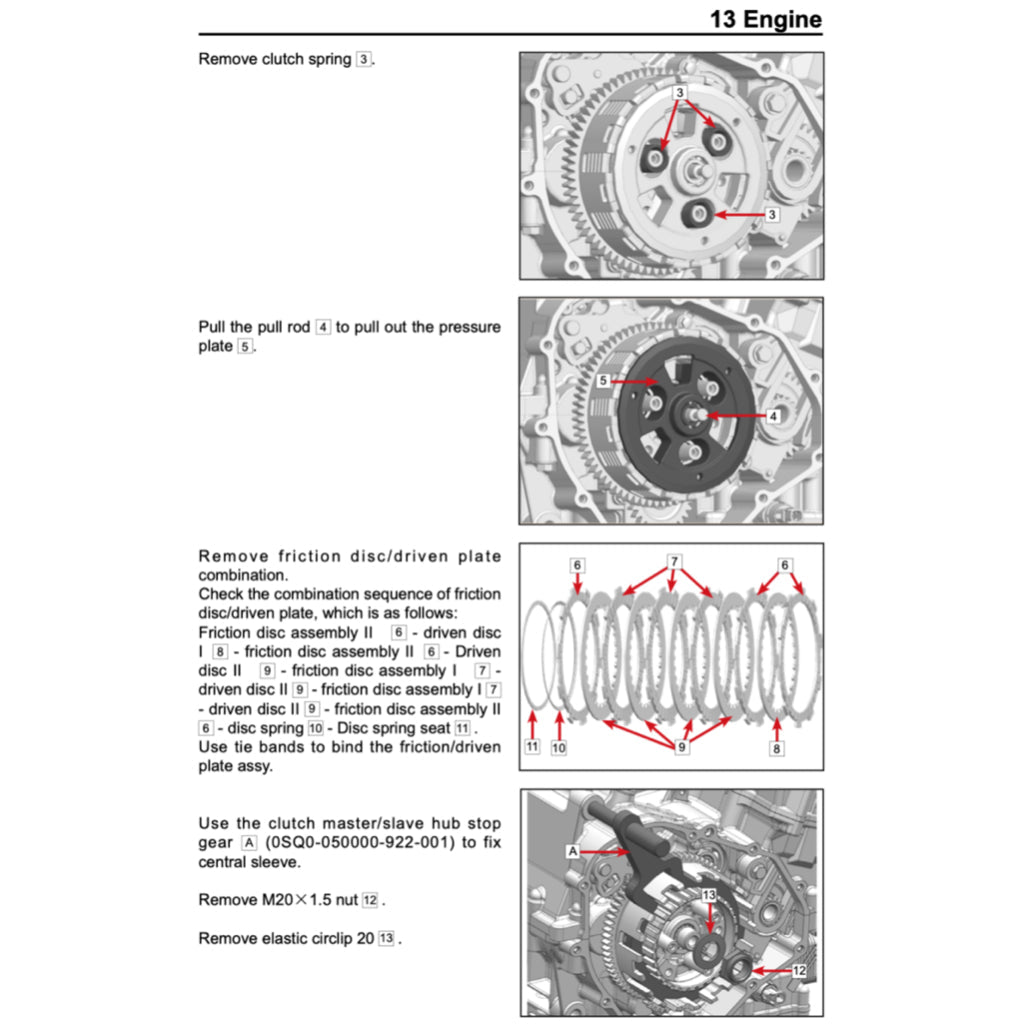 13 Engine

Remove clutch spring 3.

3

3

Pull the pull rod 4 to pull out the pressure plate 5.

5

4

Remove friction disc/driven plate combination.
Check the combination sequence of friction disc/driven plate, which is as follows:
Friction disc assembly II 6 - driven disc I 8 - friction disc assembly II 6 - Driven disc II 9 - friction disc assembly I 7 - driven disc II 9 - friction disc assembly I 7 - driven disc II 9 - friction disc assembly II 6 - disc spring 10 - Disc spring seat 11.
Use tie bands to bind the friction/driven plate assy.

6

7

6

11

10

9

8

Use the clutch master/slave hub stop gear A (0SQ0-050000-922-001) to fix central sleeve.

Remove M20×1.5 nut 12.

Remove elastic circlip 20 13.

A

13

12