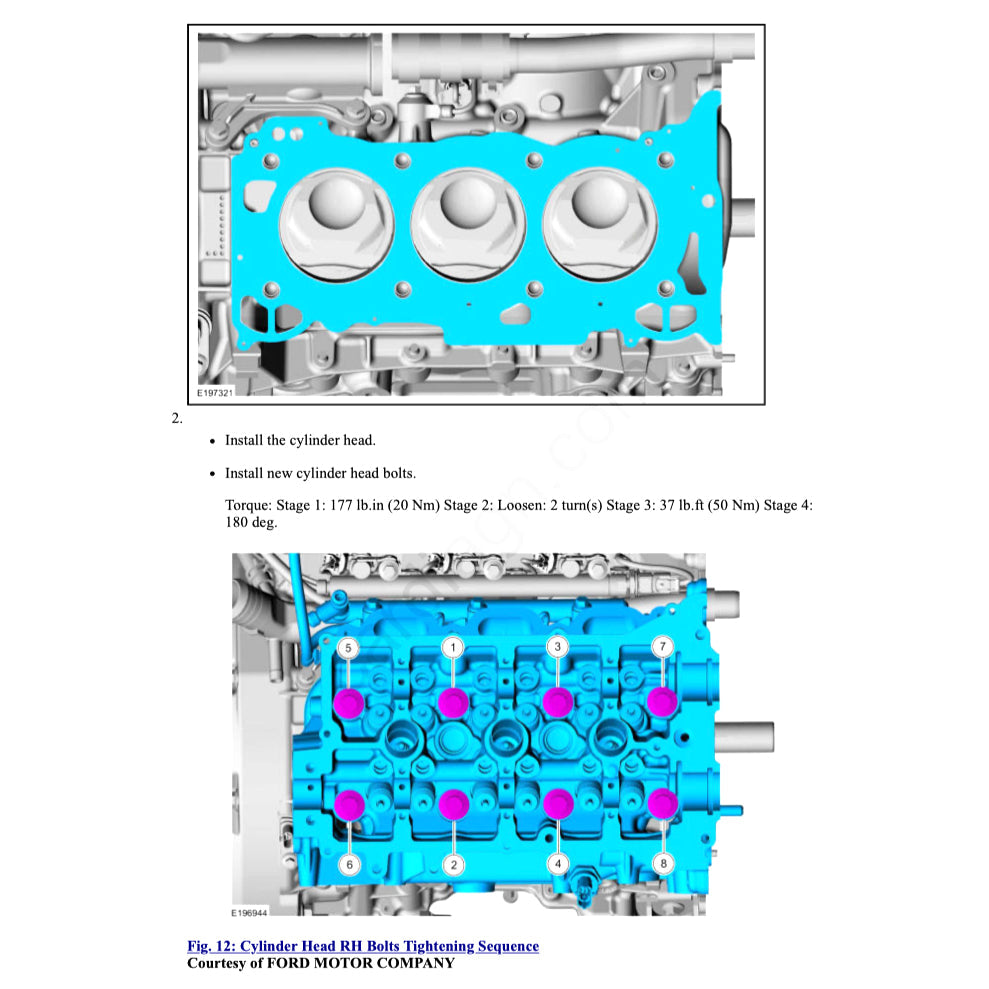 E197321

2.

- Install the cylinder head.
- Install new cylinder head bolts.

Torque: Stage 1: 177 lb.in (20 Nm) Stage 2: Loosen: 2 turn(s) Stage 3: 37 lb.ft (50 Nm) Stage 4: 180 deg.

5
1
3
7
6
2
4
8

E196944

Fig. 12: Cylinder Head RH Bolts Tightening Sequence
Courtesy of FORD MOTOR COMPANY