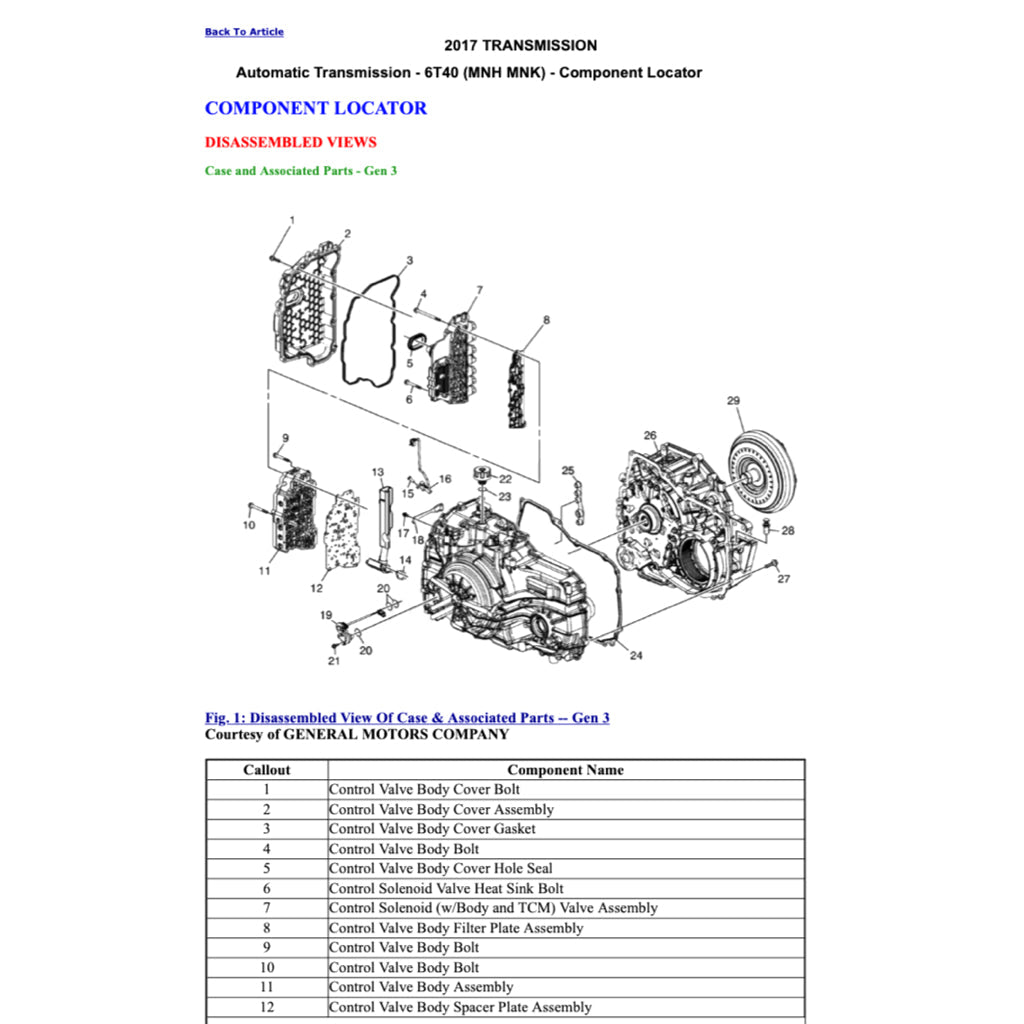 Back To Article

2017 TRANSMISSION

Automatic Transmission - 6T40 (MNH MNK) - Component Locator

COMPONENT LOCATOR

DISASSEMBLED VIEWS

Case and Associated Parts - Gen 3

1 2 3 4 5 6 7 8 9 10 11 12 13 14 15 16 17 18 19 20 20 21 22 23 24 25 26 27 28 29

Fig. 1: Disassembled View Of Case & Associated Parts -- Gen 3
Courtesy of GENERAL MOTORS COMPANY

| Callout | Component Name |
|---|---|
| 1 | Control Valve Body Cover Bolt |
| 2 | Control Valve Body Cover Assembly |
| 3 | Control Valve Body Cover Gasket |
| 4 | Control Valve Body Bolt |
| 5 | Control Valve Body Cover Hole Seal |
| 6 | Control Solenoid Valve Heat Sink Bolt |
| 7 | Control Solenoid (w/Body and TCM) Valve Assembly |
| 8 | Control Valve Body Filter Plate Assembly |
| 9 | Control Valve Body Bolt |
| 10 | Control Valve Body Bolt |
| 11 | Control Valve Body Assembly |
| 12 | Control Valve Body Spacer Plate Assembly |