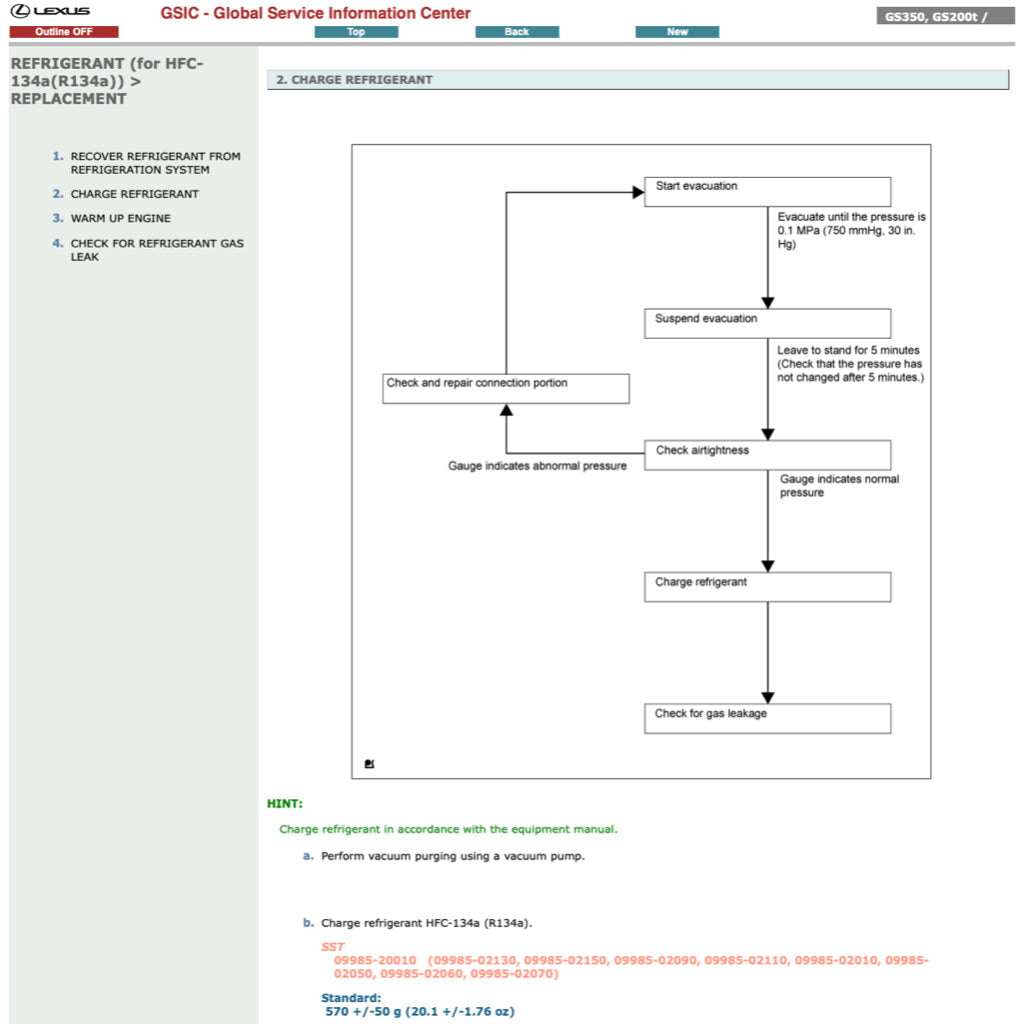 LEXUS GSIC - Global Service Information Center GS350, GS200t /

Outline OFF Top Back New

REFRIGERANT (for HFC-134a(R134a)) > REPLACEMENT

1. RECOVER REFRIGERANT FROM REFRIGERATION SYSTEM

2. CHARGE REFRIGERANT

3. WARM UP ENGINE

4. CHECK FOR REFRIGERANT GAS LEAK

2. CHARGE REFRIGERANT

Start evacuation

Evacuate until the pressure is 0.1 MPa (750 mmHg, 30 in. Hg)

Suspend evacuation

Leave to stand for 5 minutes (Check that the pressure has not changed after 5 minutes.)

Check and repair connection portion

Check airtightness

Gauge indicates abnormal pressure

Gauge indicates normal pressure

Charge refrigerant

Check for gas leakage

HINT:

Charge refrigerant in accordance with the equipment manual.

a. Perform vacuum purging using a vacuum pump.

b. Charge refrigerant HFC-134a (R134a).

SST
09985-20010 (09985-02130, 09985-02150, 09985-02090, 09985-02110, 09985-02010, 09985-02050, 09985-02060, 09985-02070)

Standard:
570 +/-50 g (20.1 +/-1.76 oz)