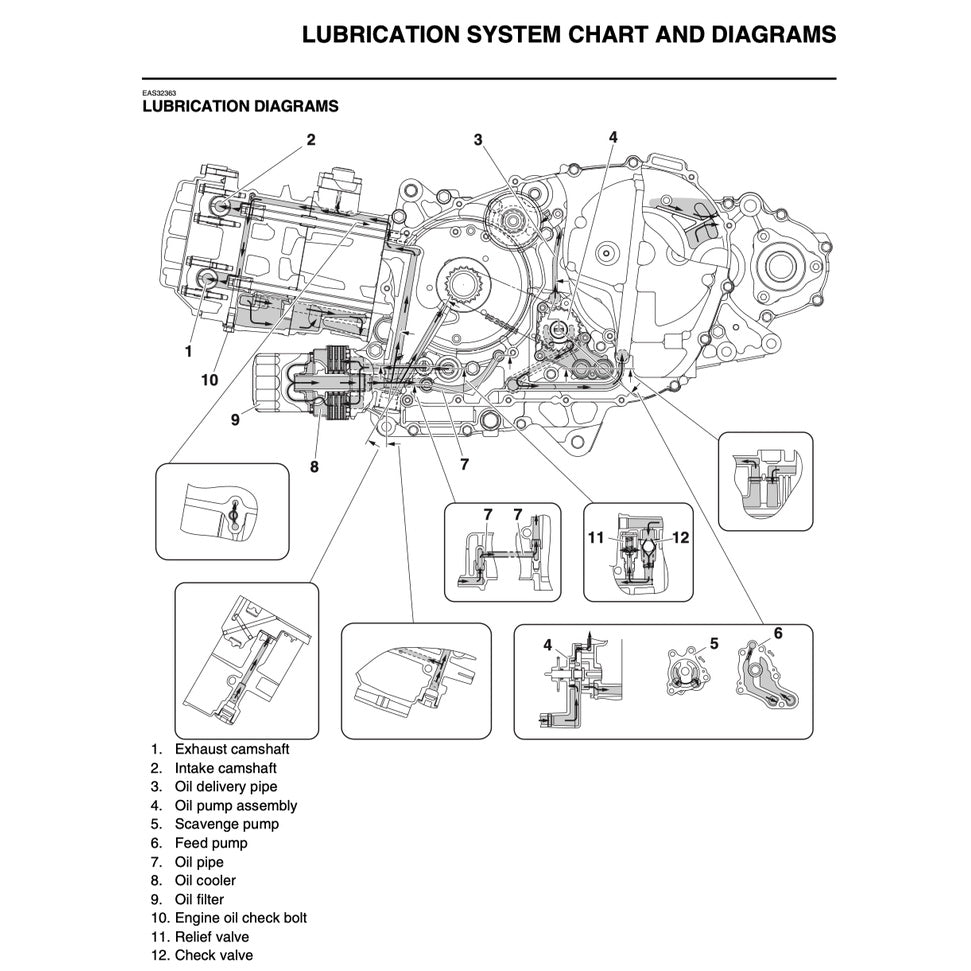 LUBRICATION SYSTEM CHART AND DIAGRAMS

EAS32363
LUBRICATION DIAGRAMS

2
3
4
1
10
9
8
7
7
7
11
12
4
5
6

1. Exhaust camshaft
2. Intake camshaft
3. Oil delivery pipe
4. Oil pump assembly
5. Scavenge pump
6. Feed pump
7. Oil pipe
8. Oil cooler
9. Oil filter
10. Engine oil check bolt
11. Relief valve
12. Check valve