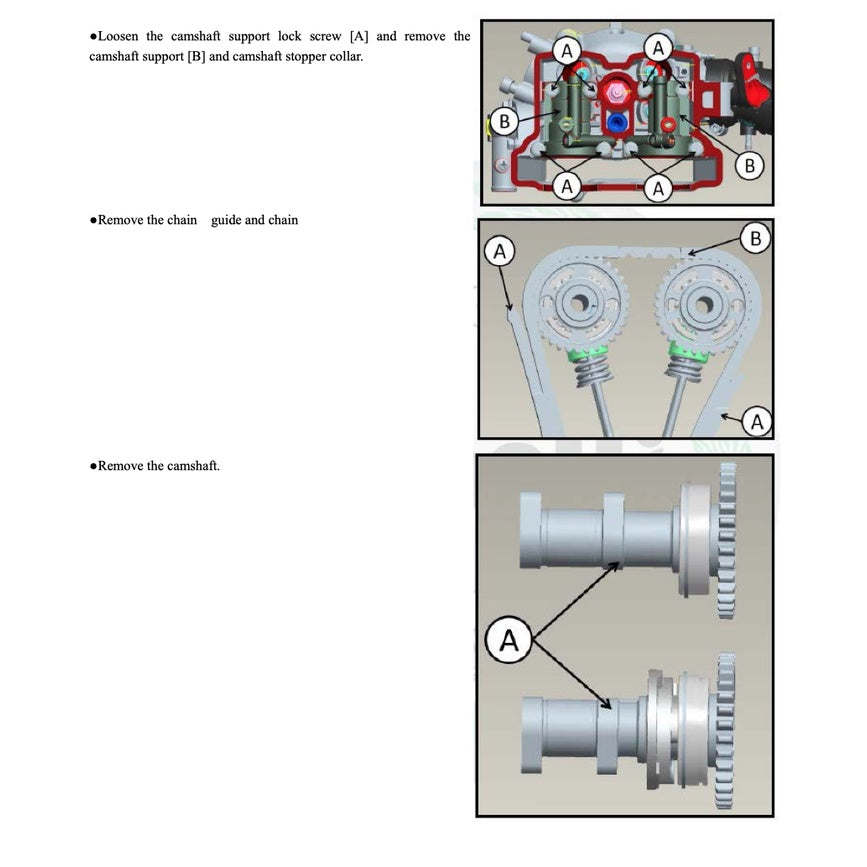 ●Loosen the camshaft support lock screw [A] and remove the camshaft support [B] and camshaft stopper collar.

A A B B A A

●Remove the chain guide and chain

A B A

●Remove the camshaft.

A