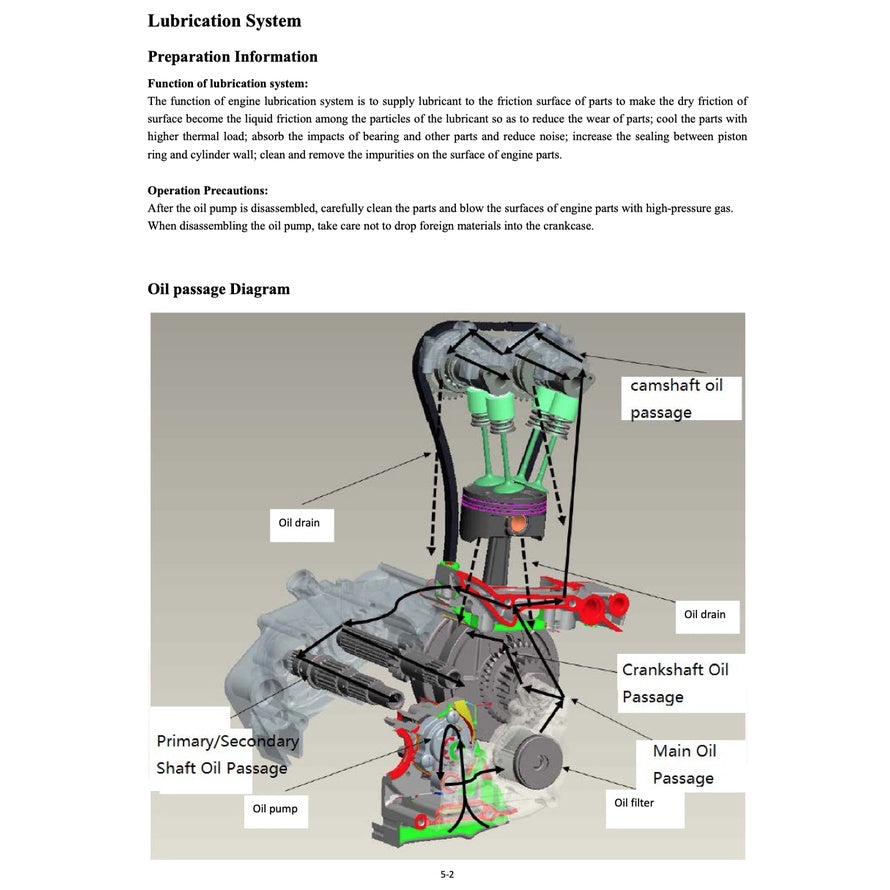 Lubrication System

Preparation Information

Function of lubrication system:
The function of engine lubrication system is to supply lubricant to the friction surface of parts to make the dry friction of surface become the liquid friction among the particles of the lubricant so as to reduce the wear of parts; cool the parts with higher thermal load; absorb the impacts of bearing and other parts and reduce noise; increase the sealing between piston ring and cylinder wall; clean and remove the impurities on the surface of engine parts.

Operation Precautions:
After the oil pump is disassembled, carefully clean the parts and blow the surfaces of engine parts with high-pressure gas. When disassembling the oil pump, take care not to drop foreign materials into the crankcase.

Oil passage Diagram

camshaft oil passage

Oil drain

Oil drain

Crankshaft Oil Passage

Primary/Secondary Shaft Oil Passage

Main Oil Passage

Oil pump

Oil filter

5-2