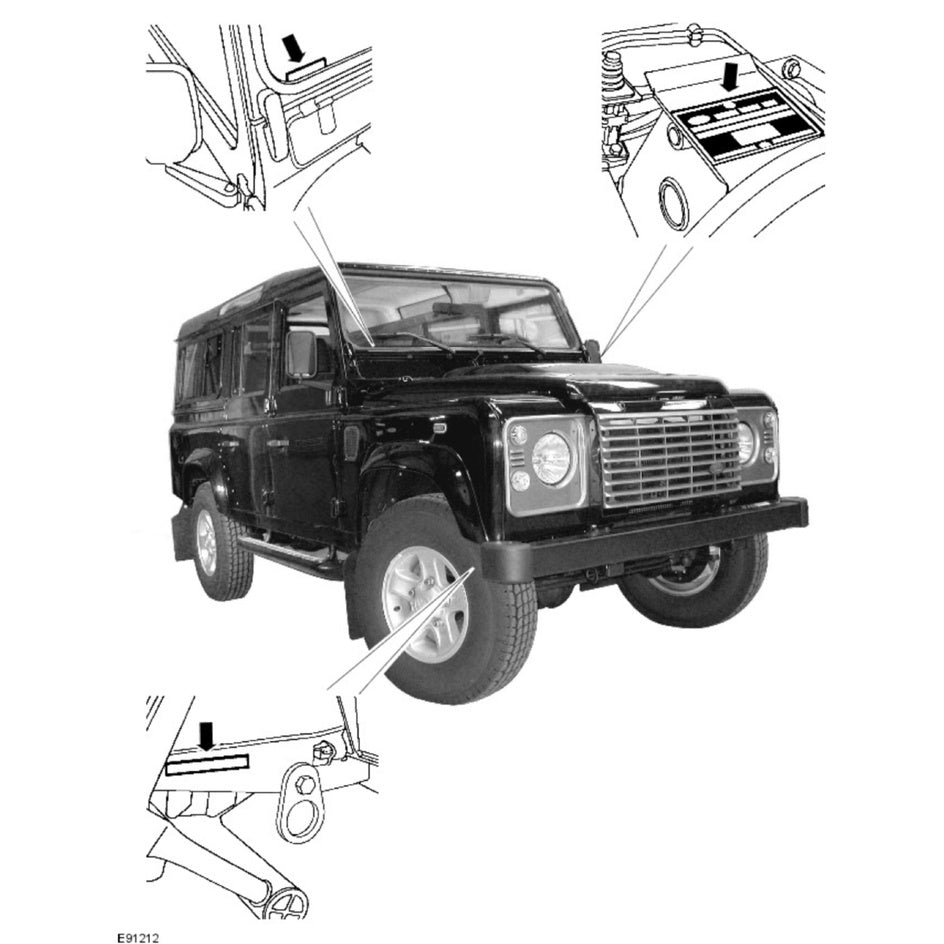 E91212